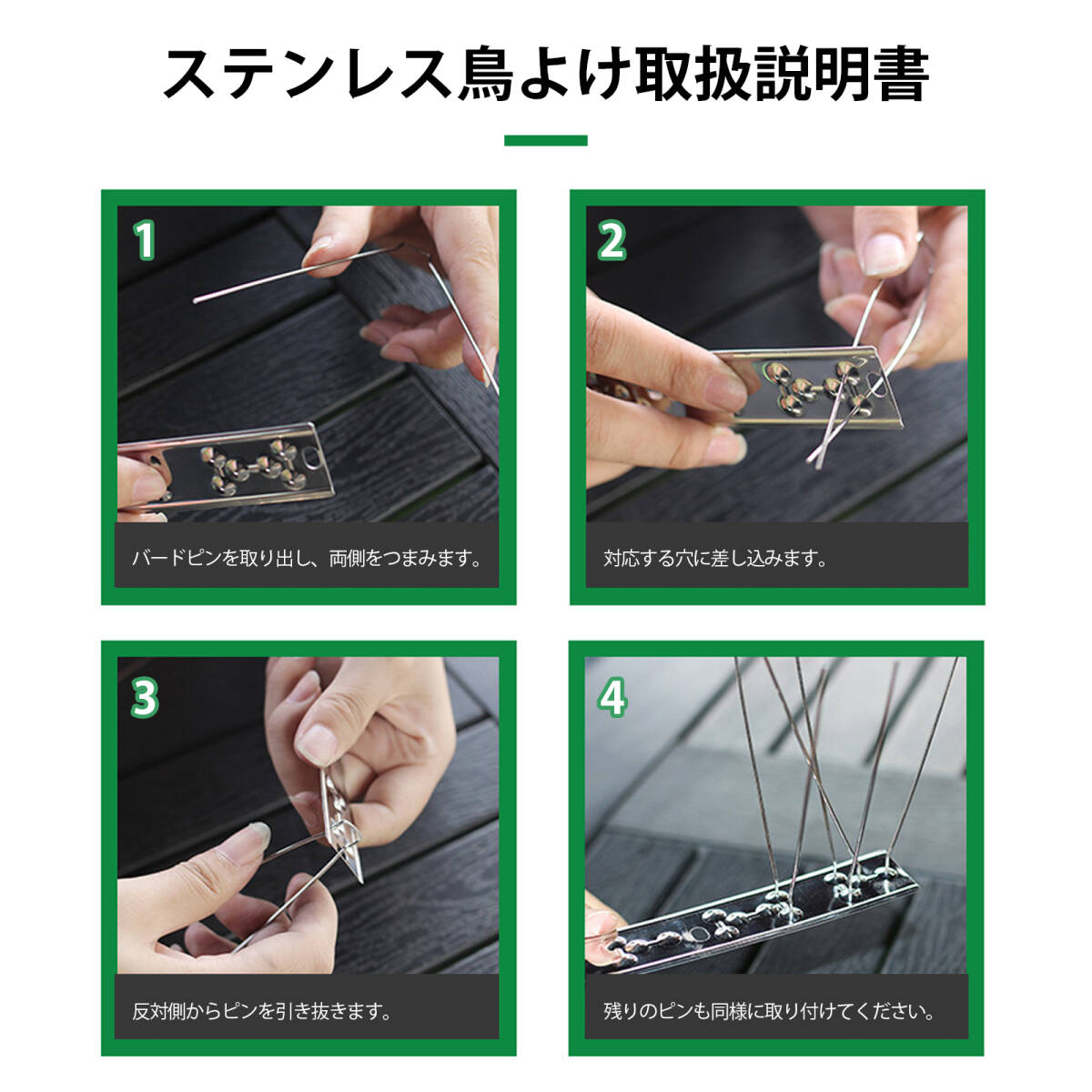 ステンレス鳥よけ取扱説明書

1

バードピンを取り出し、両側をつまみます。

2

対応する穴に差し込みます。

3

反対側からピンを引き抜きます。

4

残りのピンも同様に取り付けてください。