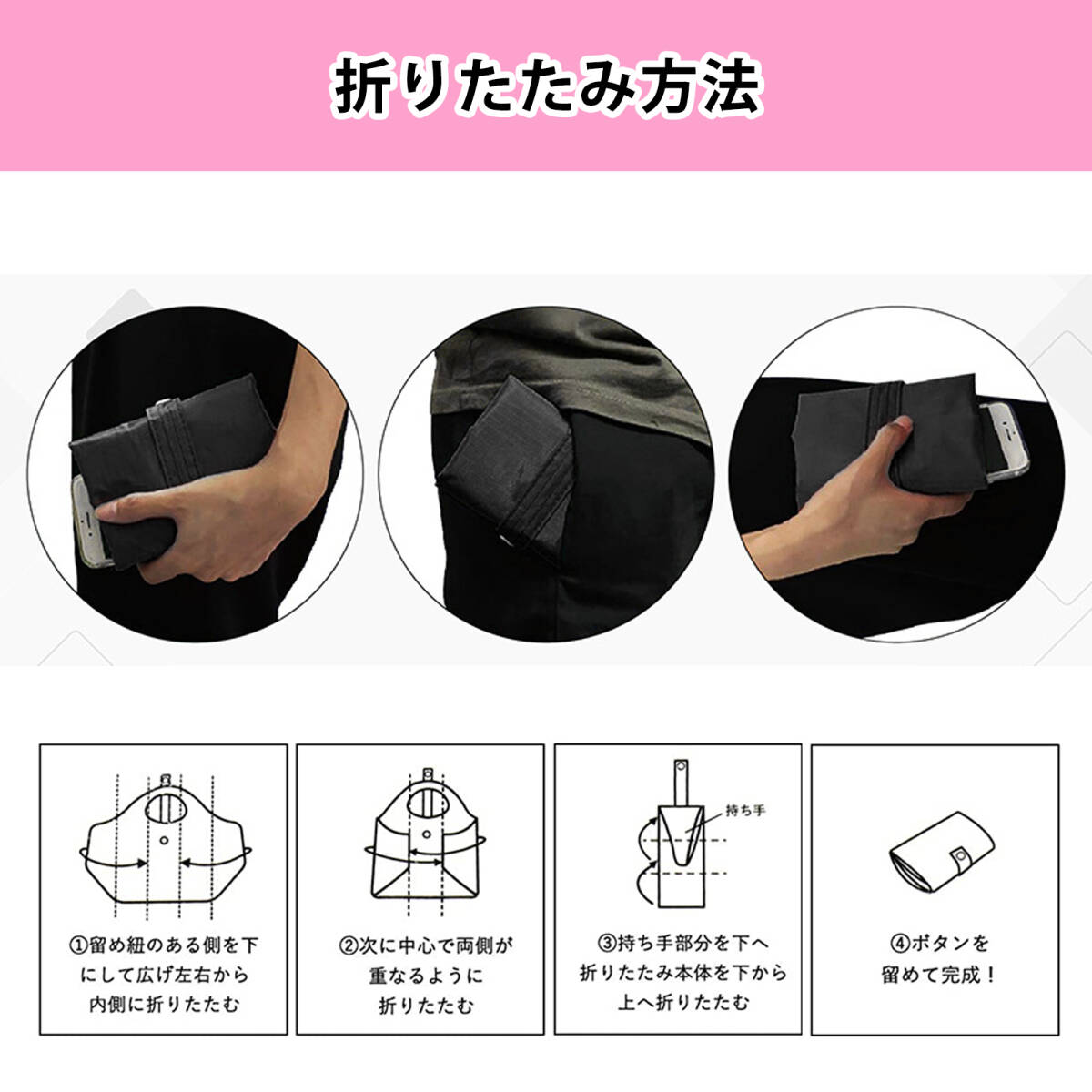 折りたたみ方法

①留め紐のある側を下にして広げ左右から内側に折りたたむ

②次に中心で両側が重なるように折りたたむ

持ち手

③持ち手部分を下へ折りたたみ本体を下から上へ折りたたむ

④ボタンを留めて完成！