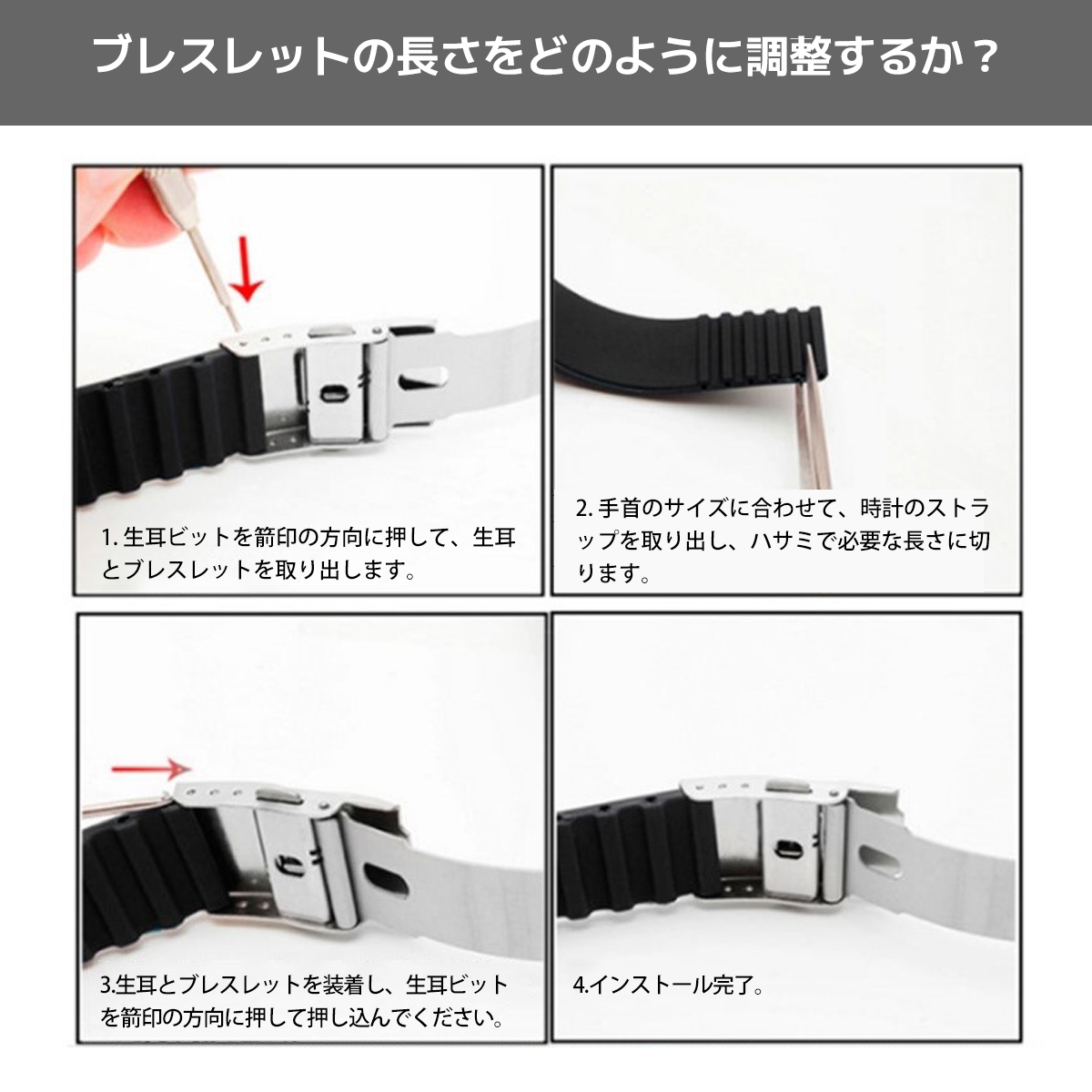 ブレスレットの長さをどのように調整するか？

1. 生耳ビットを箭印の方向に押して、生耳とブレスレットを取り出します。

2. 手首のサイズに合わせて、時計のストラップを取り出し、ハサミで必要な長さに切ります。

3.生耳とブレスレットを装着し、生耳ビットを箭印の方向に押して押し込んでください。

4.インストール完了。