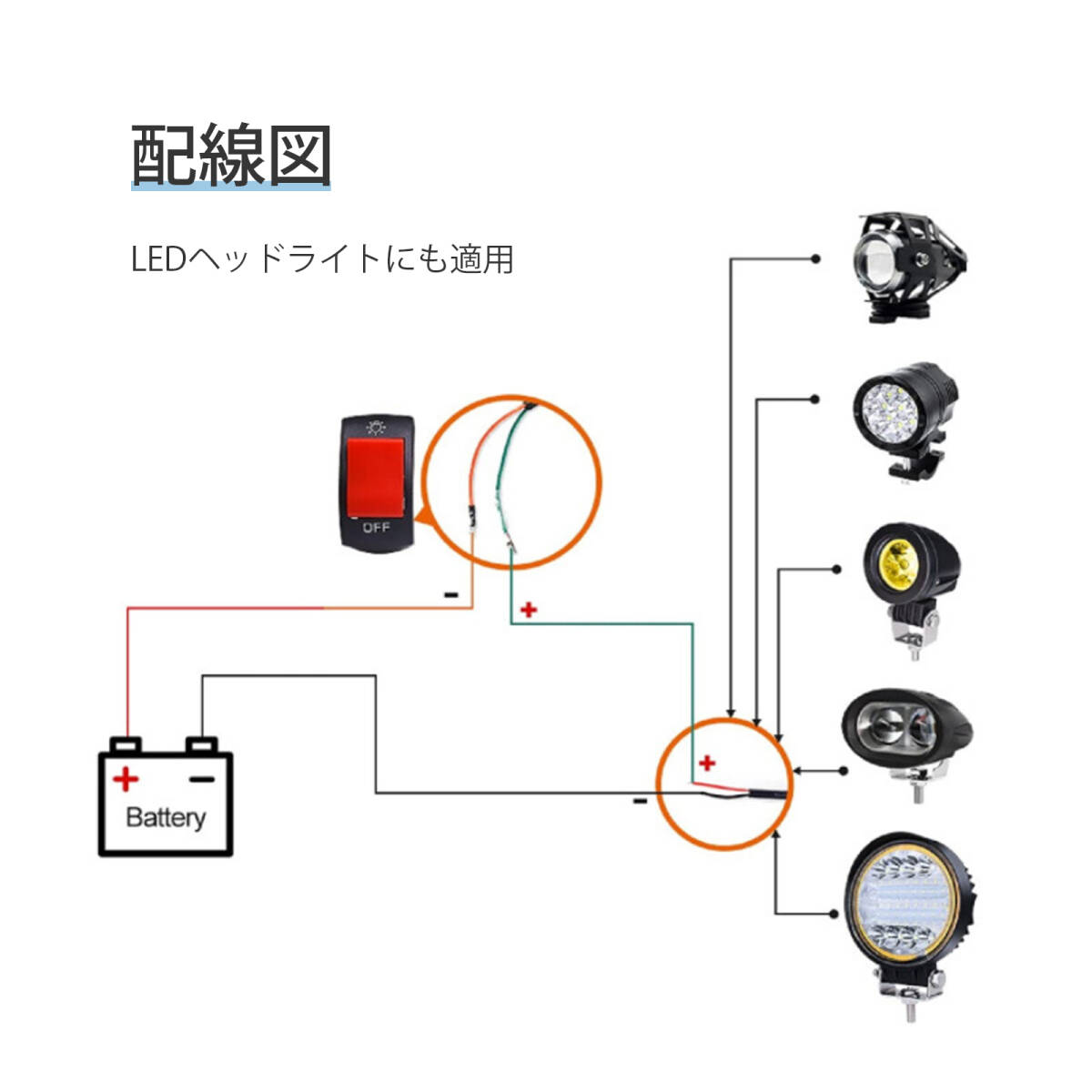 配線図

LEDヘッドライトにも適用

OFF

-

+

+

-

+

-

Battery