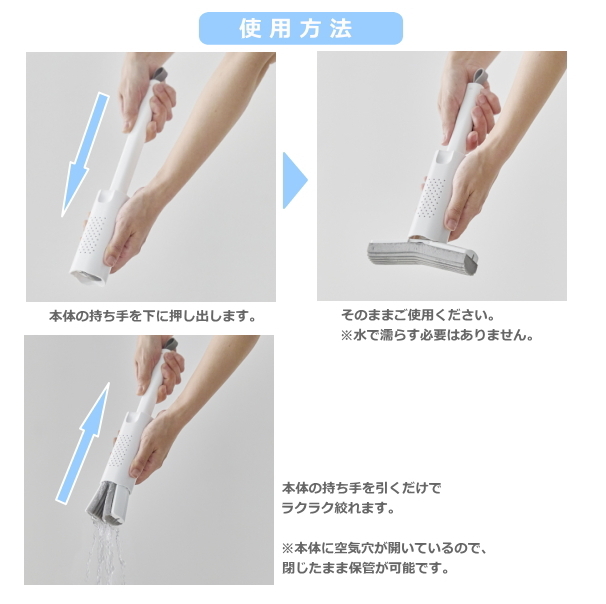 使用方法

本体の持ち手を下に押し出します。

そのままご使用ください。
※水で濡らす必要はありません。

本体の持ち手を引くだけで
ラクラク絞れます。

※本体に空気穴が開いているので、
閉じたまま保管が可能です。