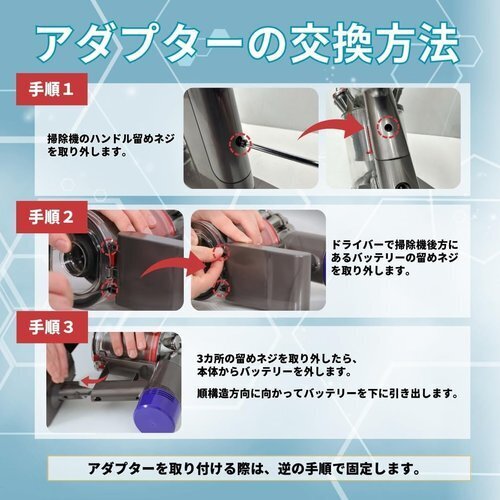 アダプターの交換方法

手順１

掃除機のハンドル留めネジを取り外します。

手順２

ドライバーで掃除機後方にあるバッテリーの留めネジを取り外します。

手順３

3カ所の留めネジを取り外したら、本体からバッテリーを外します。

順構造方向に向かってバッテリーを下に引き出します。

アダプターを取り付ける際は、逆の手順で固定します。