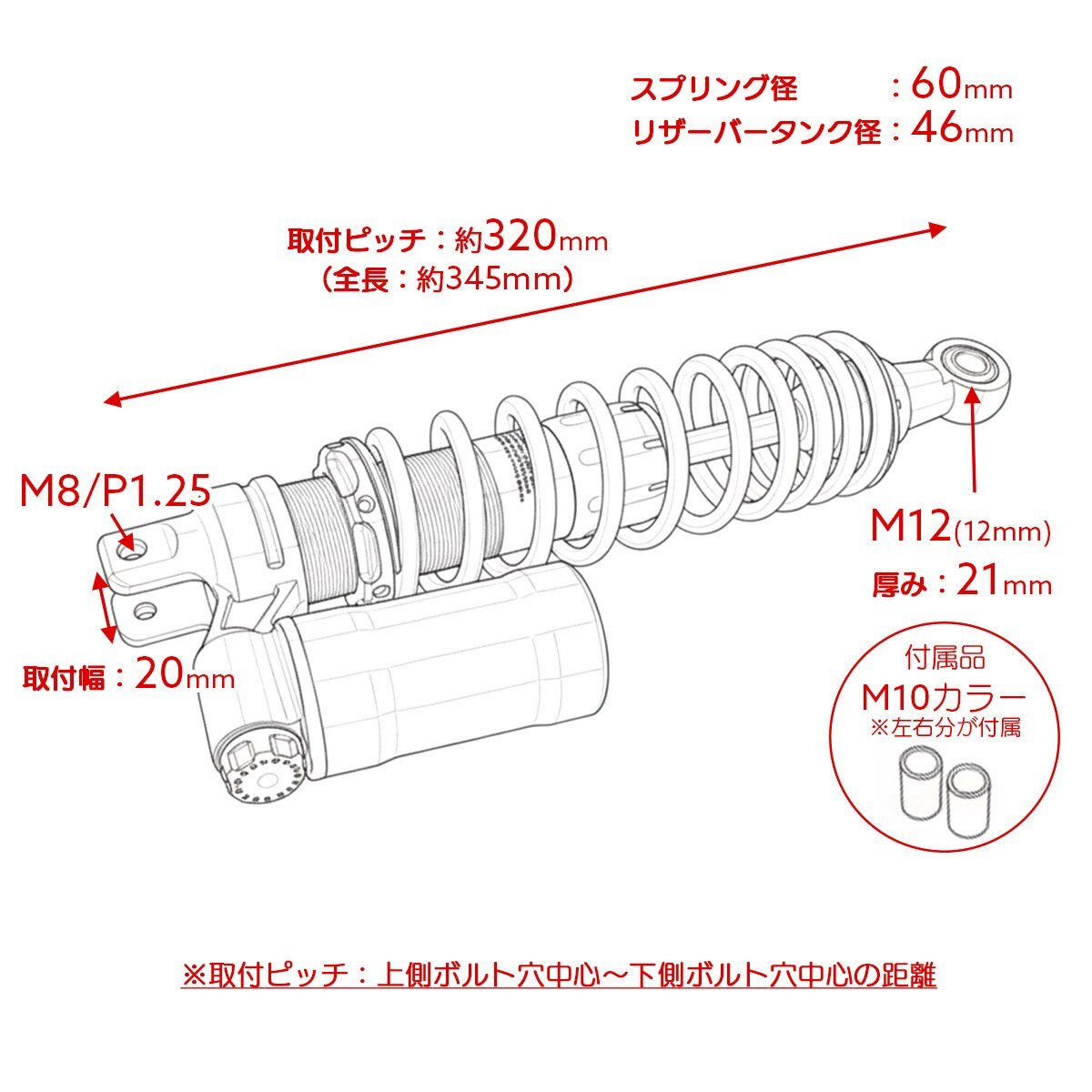 スプリング径　　　：60mm
リザーバータンク径：46mm

取付ピッチ：約320mm
（全長：約345mm）

M8/P1.25

M12(12mm)
厚み：21mm

取付幅：20mm

付属品
M10カラー
※左右分が付属

※取付ピッチ：上側ボルト穴中心～下側ボルト穴中心の距離