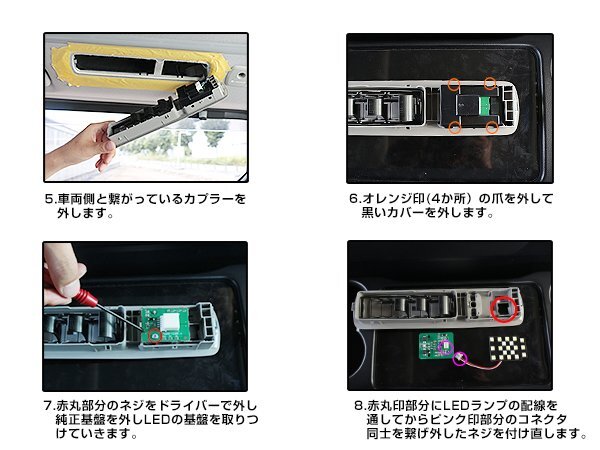 5.車両側と繋がっているカプラーを外します。

6.オレンジ印(4か所) の爪を外して黒いカバーを外します。

7.赤丸部分のネジをドライバーで外し純正基盤を外しLEDの基盤を取りつけていきます。

8.赤丸印部分にLEDランプの配線を通してからピンク印部分のコネクタ同士を繋げ外したネジを付け直します。