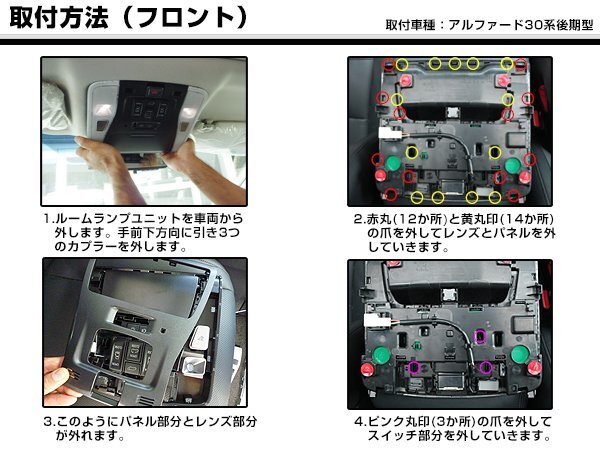 取付方法（フロント）

取付車種：アルファード30系後期型

1.ルームランプユニットを車両から外します。手前下方向に引き3つのカプラーを外します。

2.赤丸(12か所)と黄丸印(14か所)の爪を外してレンズとパネルを外していきます。

3.このようにパネル部分とレンズ部分が外れます。

4.ピンク丸印(3か所)の爪を外してスイッチ部分を外していきます。