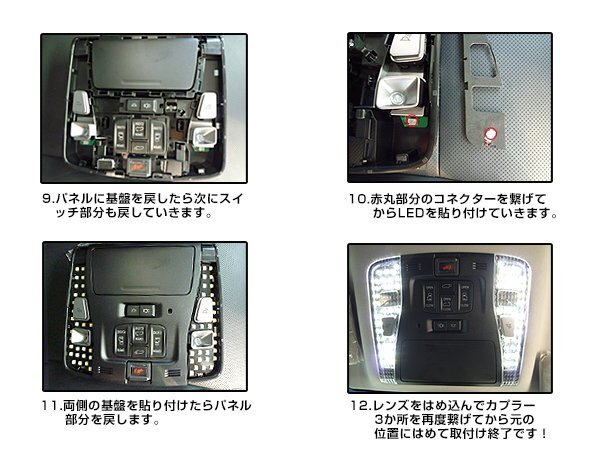 9.パネルに基盤を戻したら次にスイッチ部分も戻していきます。

10.赤丸部分のコネクターを繋げてからLEDを貼り付けていきます。

11.両側の基盤を貼り付けたらパネル部分を戻します。

12.レンズをはめ込んでカプラー3か所を再度繋げてから元の位置にはめて取付け終了です！