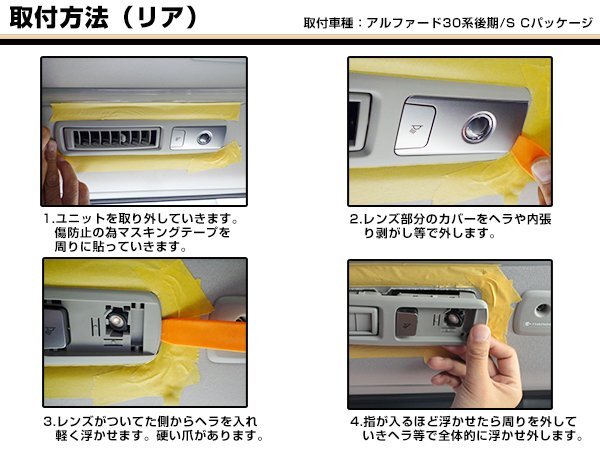 取付方法（リア）

取付車種：アルファード30系後期/S Cパッケージ

1.ユニットを取り外していきます。傷防止の為マスキングテープを周りに貼っていきます。

2.レンズ部分のカバーをヘラや内張り剥がし等で外します。

3.レンズがついてた側からヘラを入れ軽く浮かせます。硬い爪があります。

4.指が入るほど浮かせたら周りを外していきヘラ等で全体的に浮かせ外します。