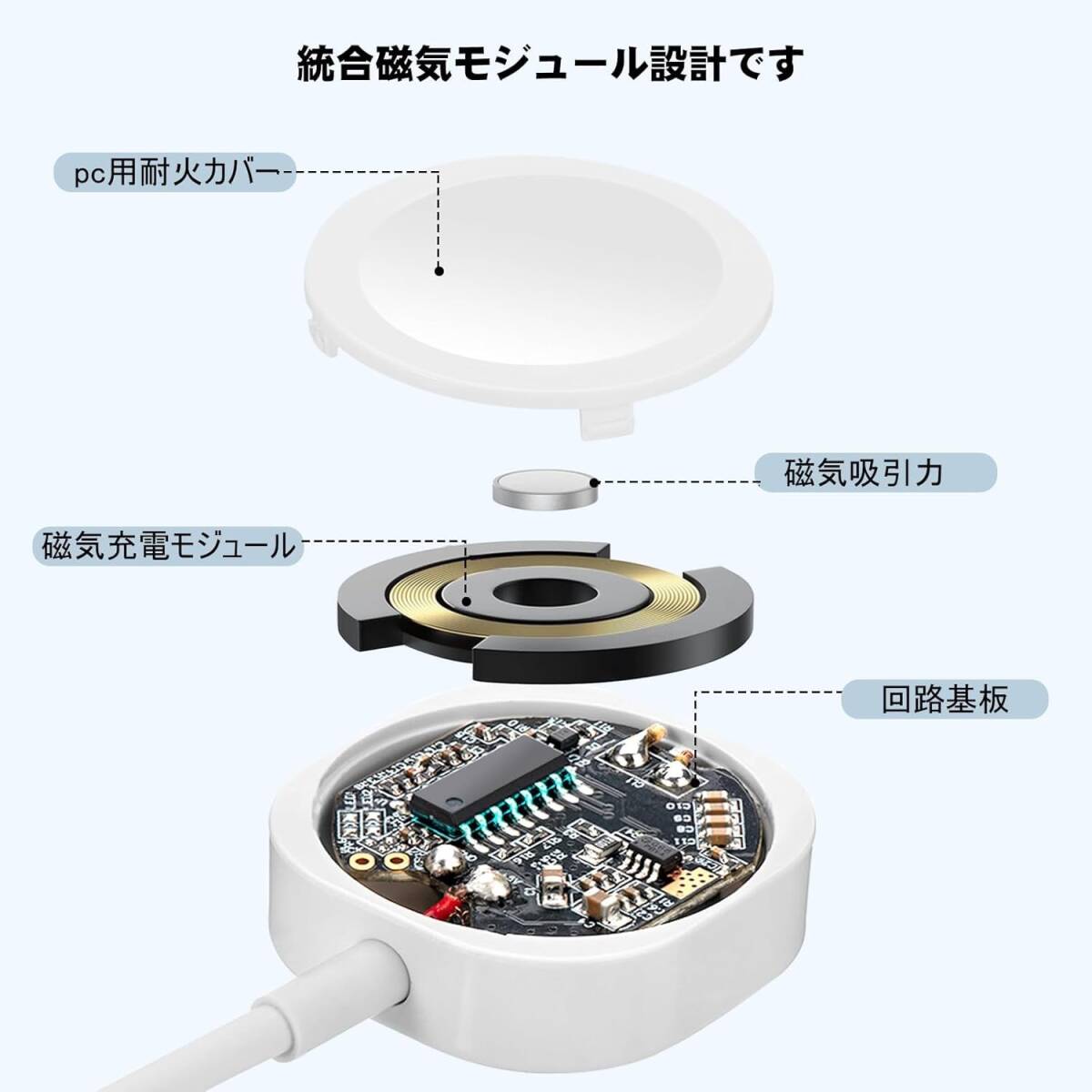 統合磁気モジュール設計です

pc用耐火カバー

磁気吸引力

磁気充電モジュール

回路基板