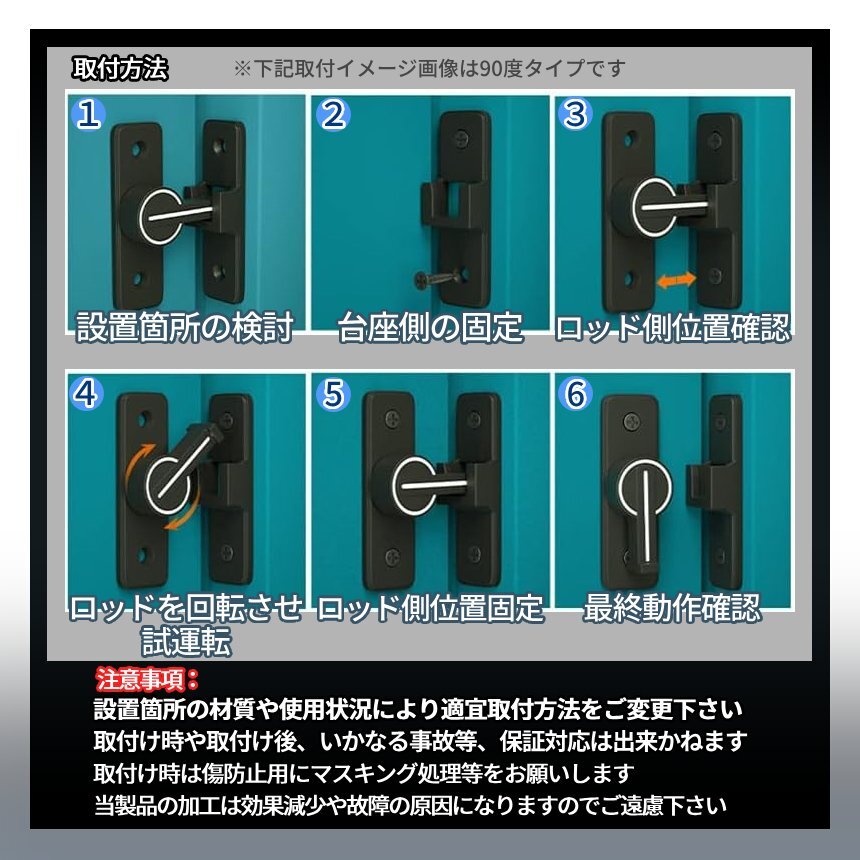 取付方法 ※下記取付イメージ画像は90度タイプです

1
設置箇所の検討

2
台座側の固定

3
ロッド側位置確認

4
ロッドを回転させ試運転

5
ロッド側位置固定

6
最終動作確認

注意事項：
設置箇所の材質や使用状況により適宜取付方法をご変更下さい
取付け時や取付け後、いかなる事故等、保証対応は出来かねます
取付け時は傷防止用にマスキング処理等をお願いします
当製品の加工は効果減少や故障の原因になりますのでご遠慮下さい