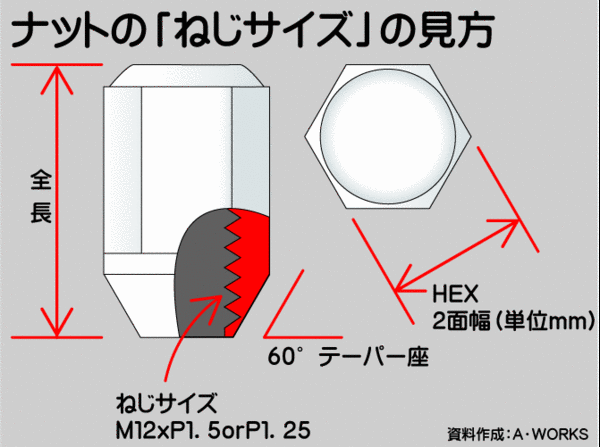 ナットの「ねじサイズ」の見方

全長

HEX
2面幅(単位mm)

60° テーパー座

ねじサイズ
M12xP1. 5orP1. 25

資料作成:A・WORKS