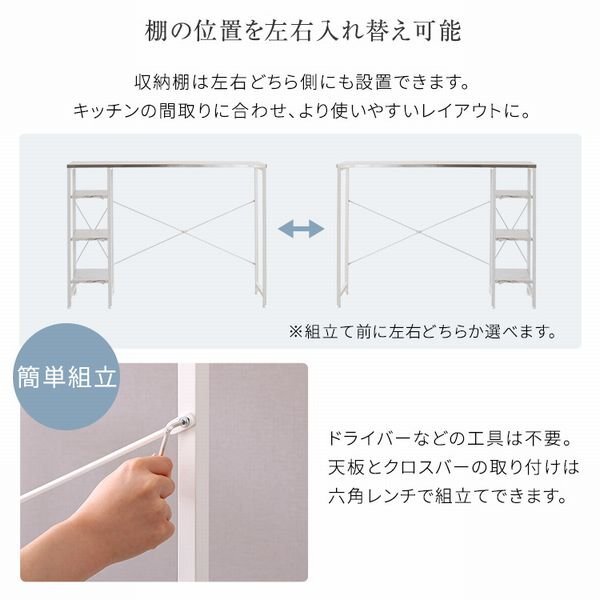 棚の位置を左右入れ替え可能

収納棚は左右どちら側にも設置できます。
キッチンの間取りに合わせ、より使いやすいレイアウトに。

※組立て前に左右どちらか選べます。

簡単組立

ドライバーなどの工具は不要。
天板とクロスバーの取り付けは
六角レンチで組立てできます。