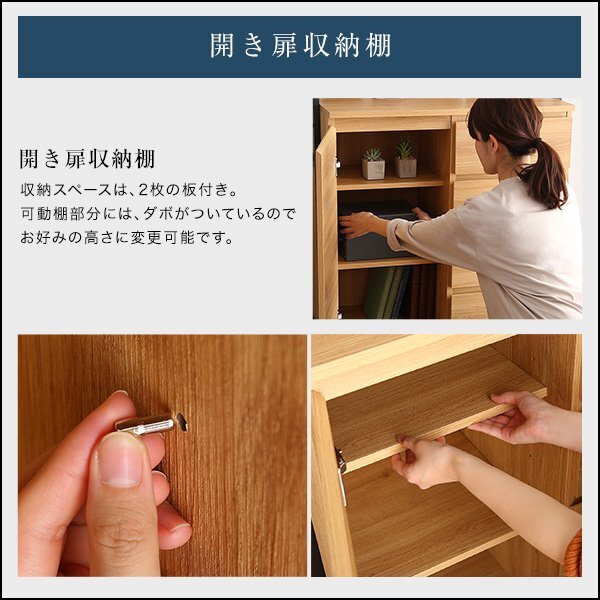 開き扉収納棚

開き扉収納棚

収納スペースは、2枚の板付き。
可動棚部分には、ダボがついているので
お好みの高さに変更可能です。