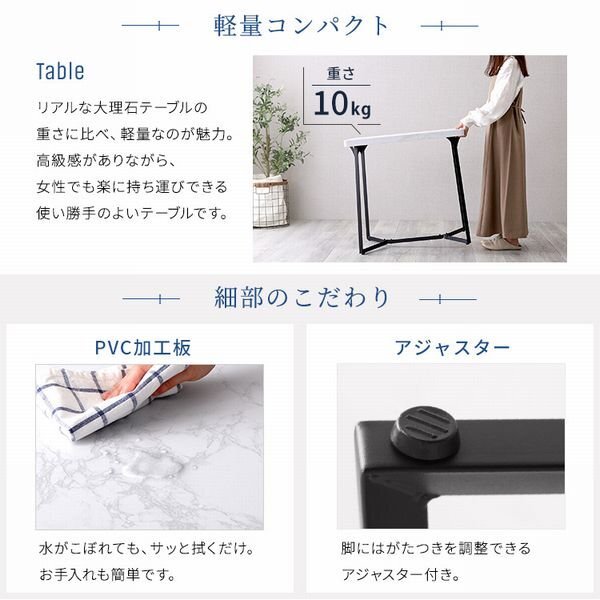 軽量コンパクト

Table

リアルな大理石テーブルの重さに比べ、軽量なのが魅力。高級感がありながら、女性でも楽に持ち運びできる使い勝手のよいテーブルです。

重さ
10kg

細部のこだわり

PVC加工板

水がこぼれても、サッと拭くだけ。お手入れも簡単です。

アジャスター

脚にはがたつきを調整できるアジャスター付き。