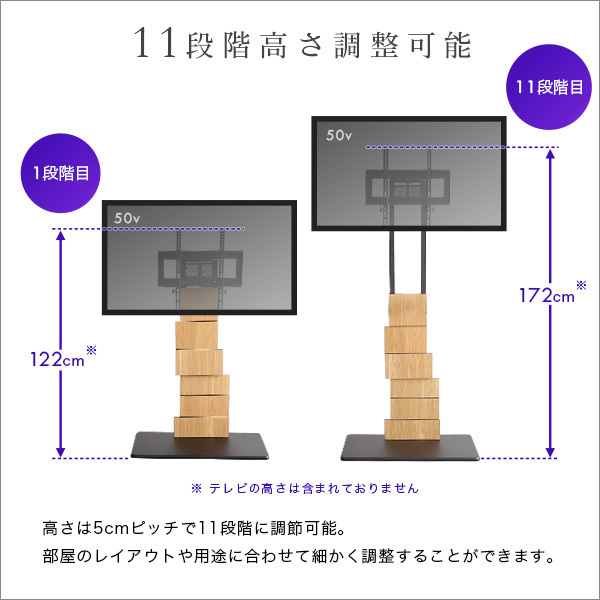 11段階高さ調整可能

11段階目

1段階目

50v

50v

122cm※

172cm※

※ テレビの高さは含まれておりません

高さは5cmピッチで11段階に調節可能。
部屋のレイアウトや用途に合わせて細かく調整することができます。