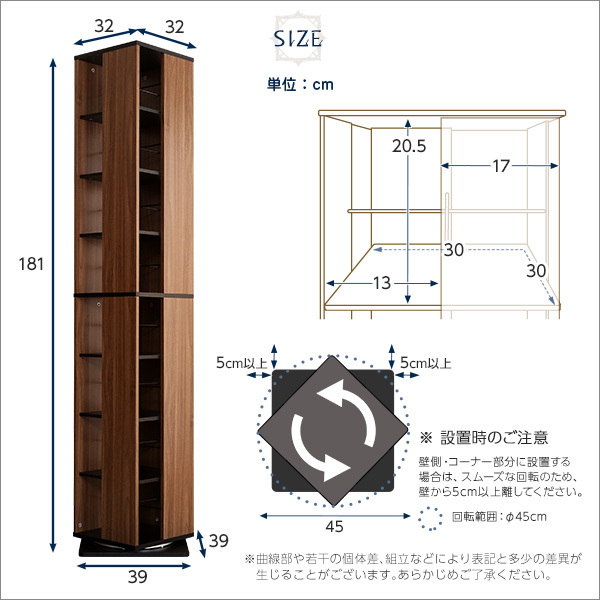 32
32
181
39
39
SIZE
単位：cm
20.5
17
30
30
13
5cm以上
5cm以上
45
※ 設置時のご注意
壁側・コーナー部分に設置する場合は、スムーズな回転のため、壁から5cm以上離してください。
回転範囲：φ45cm
※曲線部や若干の個体差、組立などにより表記と多少の差異が生じることがございます。あらかじめご了承ください。