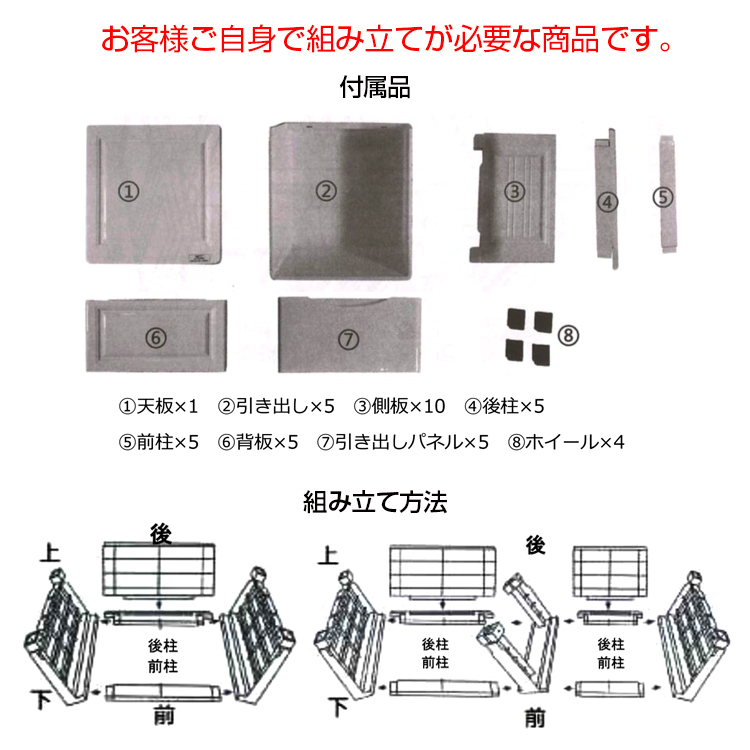 お客様ご自身で組み立てが必要な商品です。

付属品

①

②

③

④

⑤

⑥

⑦

⑧

①天板×1　②引き出し×5　③側板×10　④後柱×5

⑤前柱×5　⑥背板×5　⑦引き出しパネル×5　⑧ホイール×4

組み立て方法

後
上
後柱
前柱
下
前

上
後
後柱
前柱
後柱
前柱
下
前