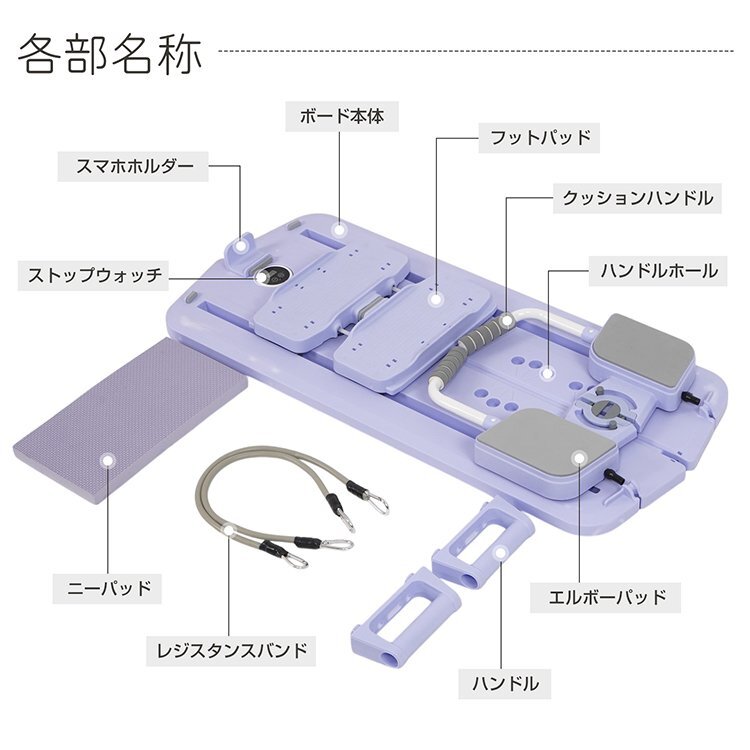 各部名称

ボード本体

フットパッド

スマホホルダー

クッションハンドル

ストップウォッチ

ハンドルホール

ニーパッド

エルボーパッド

レジスタンスバンド

ハンドル