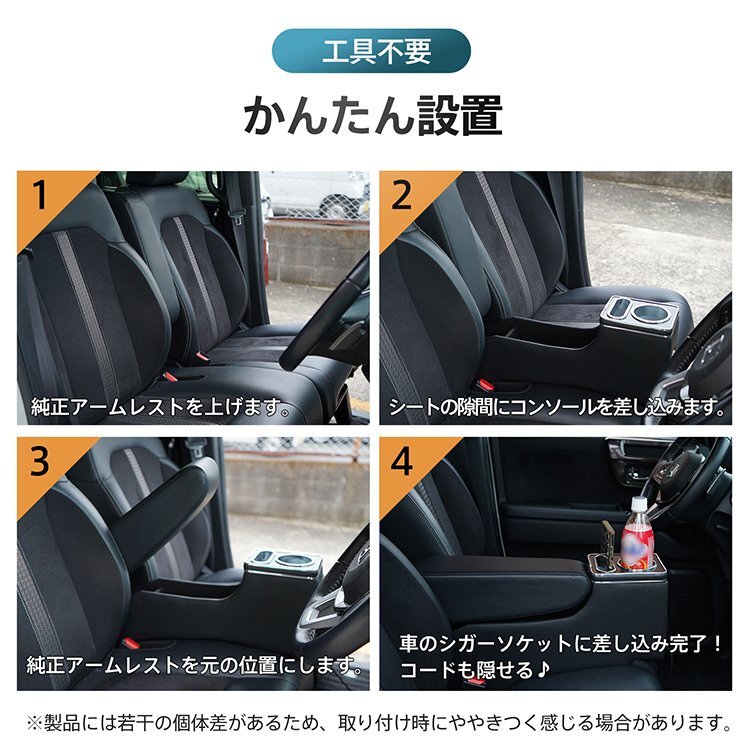 工具不要

かんたん設置

1
純正アームレストを上げます。

2
シートの隙間にコンソールを差し込みます。

3
純正アームレストを元の位置にします。

4
車のシガーソケットに差し込み完了！
コードも隠せる♪

※製品には若干の個体差があるため、取り付け時にややきつく感じる場合があります。