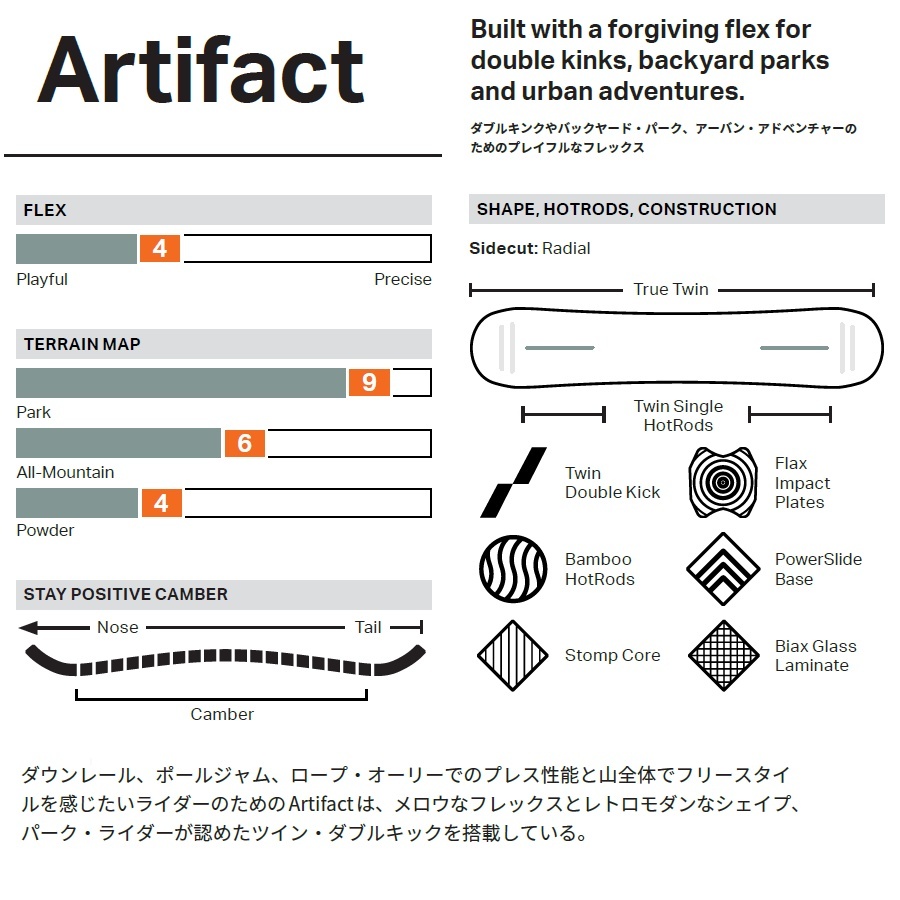 Artifact

Built with a forgiving flex for double kinks, backyard parks and urban adventures.

ダブルキンクやバックヤード・パーク、アーバン・アドベンチャーのためのプレイフルなフレックス

FLEX

4

Playful

Precise

TERRAIN MAP

9

Park

6

All-Mountain

4

Powder

STAY POSITIVE CAMBER

Nose

Tail

Camber

SHAPE, HOTRODS, CONSTRUCTION

Sidecut: Radial

True Twin

Twin Single HotRods

Twin Double Kick

Flax Impact Plates

Bamboo HotRods

PowerSlide Base

Stomp Core

Biax Glass Laminate

ダウンレール、ポールジャム、ロープ・オーリーでのプレス性能と山全体でフリースタイルを感じたいライダーのためのArtifactは、メロウなフレックスとレトロモダンなシェイプ、パーク・ライダーが認めたツイン・ダブルキックを搭載している。