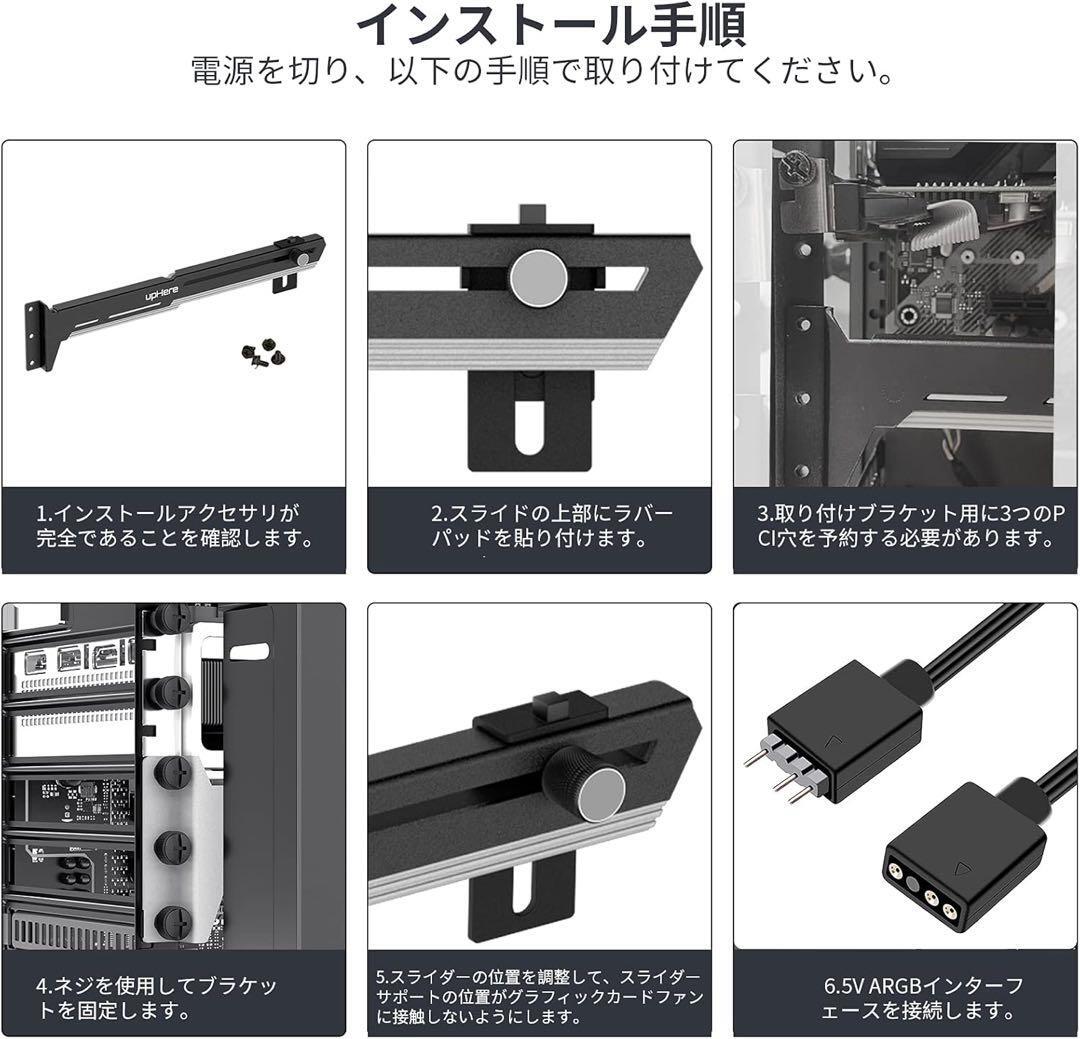 インストール手順
電源を切り、以下の手順で取り付けてください。

upHere

1.インストールアクセサリが完全であることを確認します。

2.スライドの上部にラバーパッドを貼り付けます。

3.取り付けブラケット用に3つのPCI穴を予約する必要があります。

4.ネジを使用してブラケットを固定します。

5.スライダーの位置を調整して、スライダーサポートの位置がグラフィックカードファンに接触しないようにします。

6.5V ARGBインターフェースを接続します。