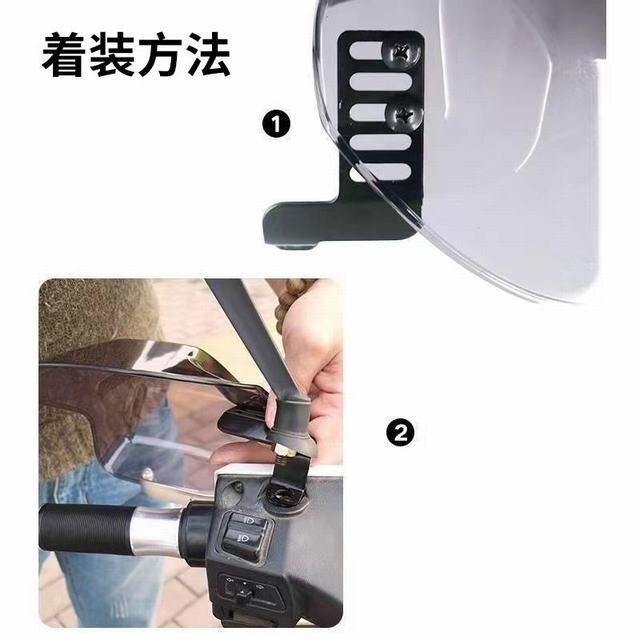 着装方法

❶

❷