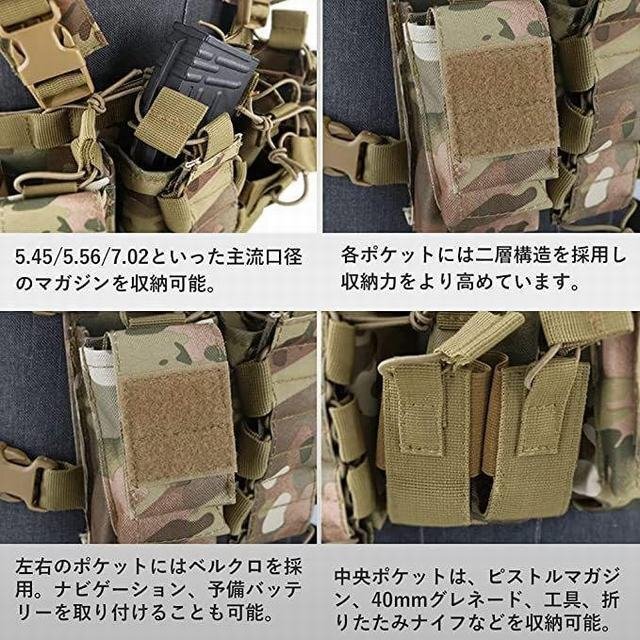 5.45/5.56/7.02といった主流口径のマガジンを収納可能。

各ポケットには二層構造を採用し収納力をより高めています。

左右のポケットにはベルクロを採用。ナビゲーション、予備バッテリーを取り付けることも可能。

中央ポケットは、ピストルマガジン、40mmグレネード、工具、折りたたみナイフなどを収納可能。