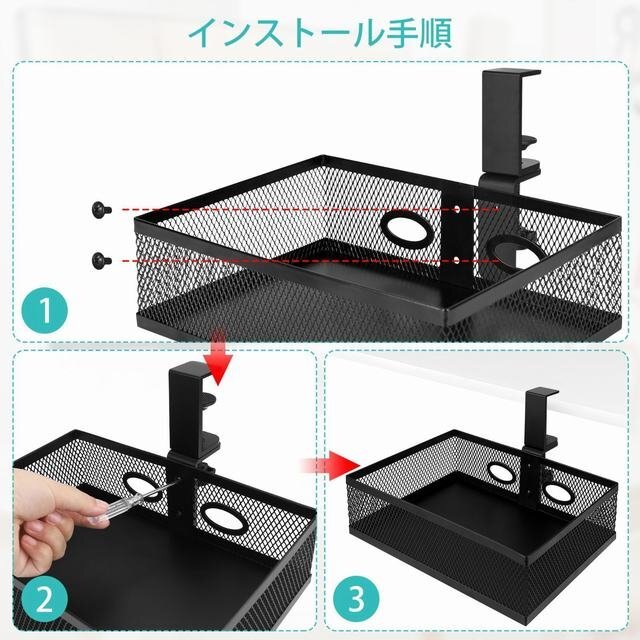 インストール手順

1

2

3