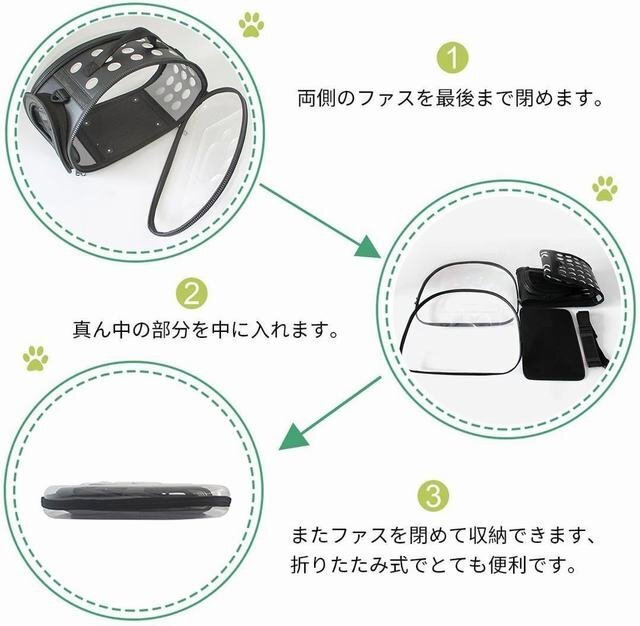 1

両側のファスを最後まで閉めます。

2

真ん中の部分を中に入れます。

3

またファスを閉めて収納できます、折りたたみ式でとても便利です。