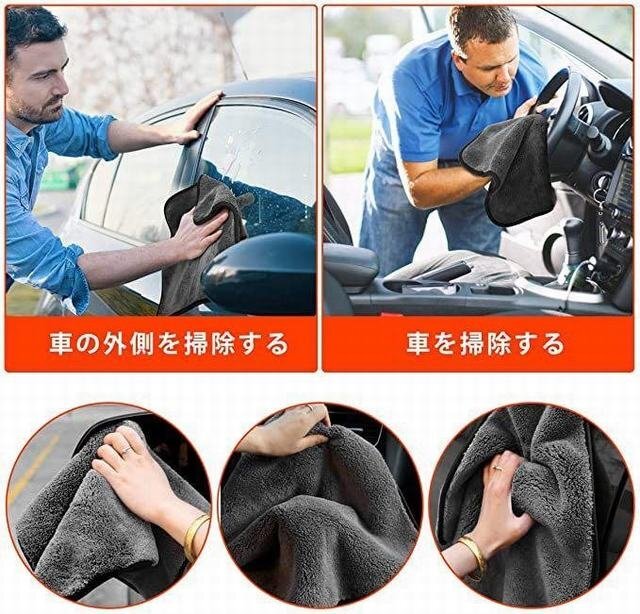 車の外側を掃除する

車を掃除する