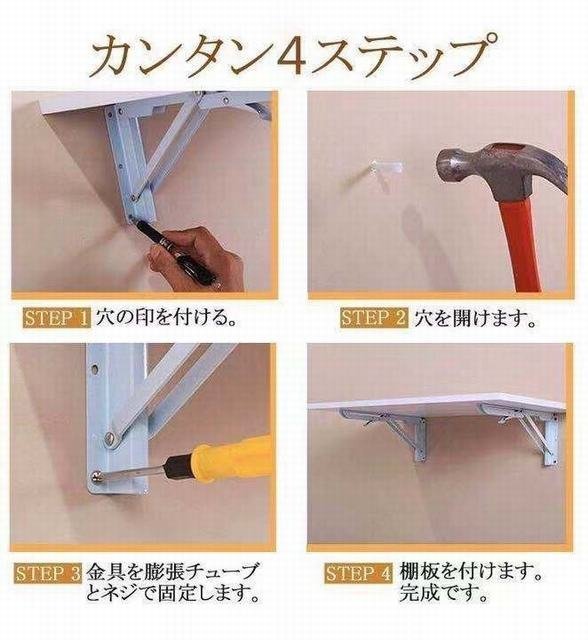 カンタン4ステップ

STEP 1 穴の印を付ける。

STEP 2 穴を開けます。

STEP 3 金具を膨張チューブとネジで固定します。

STEP 4 棚板を付けます。完成です。