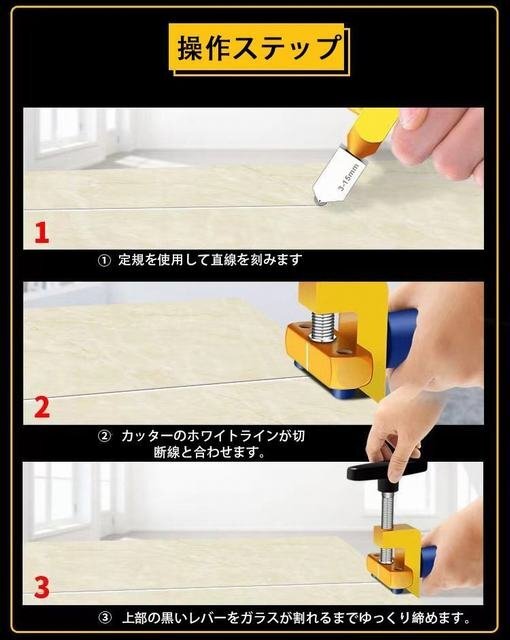 操作ステップ

3-15mm

1

① 定規を使用して直線を刻みます

2

② カッターのホワイトラインが切断線と合わせます。

3

③ 上部の黒いレバーをガラスが割れるまでゆっくり締めます。