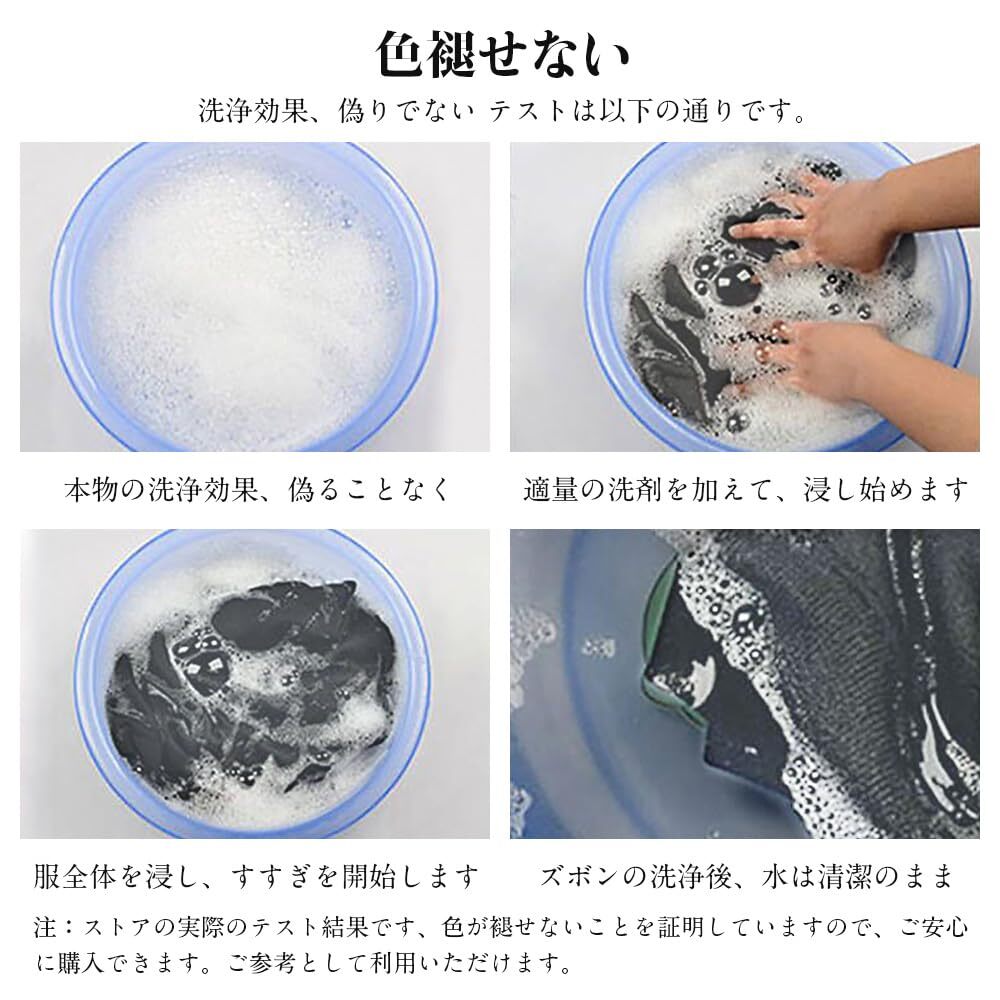 色褪せない

洗浄効果、偽りでない テストは以下の通りです。

本物の洗浄効果、偽ることなく

適量の洗剤を加えて、浸し始めます

服全体を浸し、すすぎを開始します

ズボンの洗浄後、水は清潔のまま

注：ストアの実際のテスト結果です、色が褪せないことを証明していますので、ご安心に購入できます。ご参考として利用いただけます。