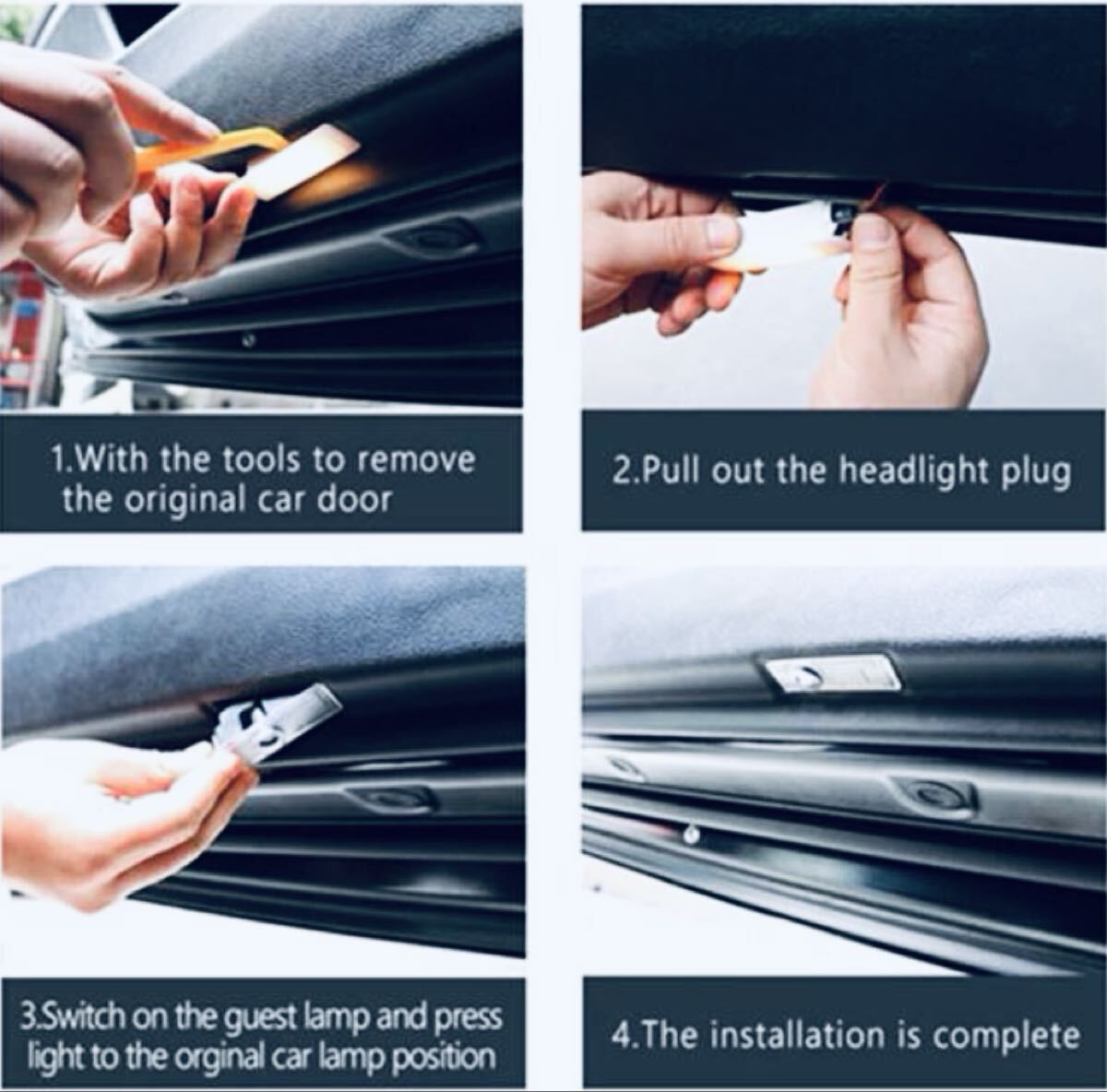 1.With the tools to remove the original car door

2.Pull out the headlight plug

3.Switch on the guest lamp and press light to the orginal car lamp position

4.The installation is complete