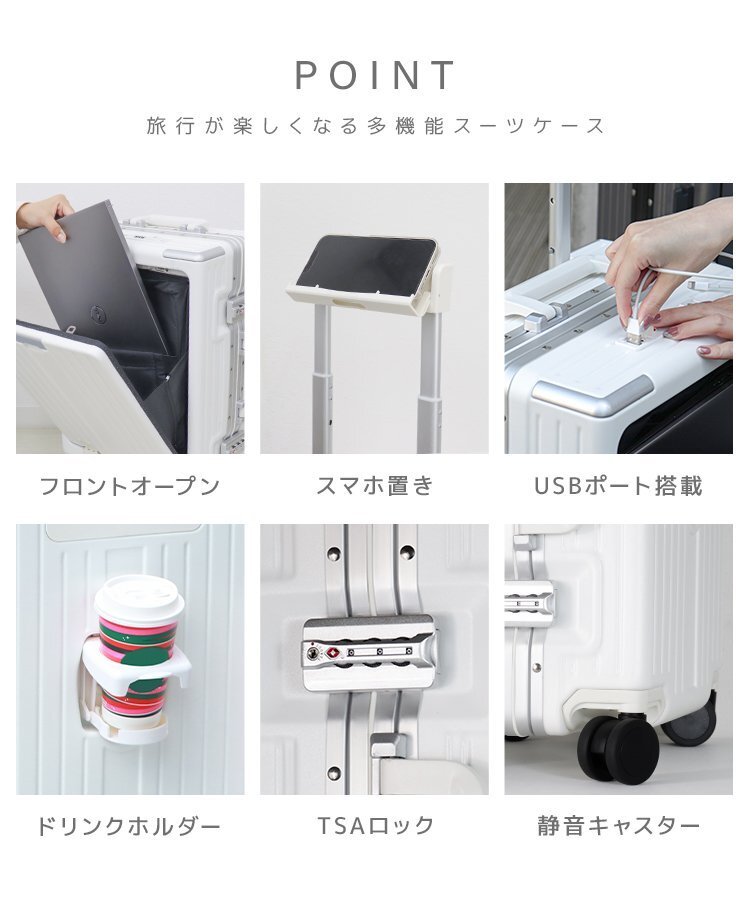 POINT

旅行が楽しくなる多機能スーツケース

フロントオープン

スマホ置き

USBポート搭載

ドリンクホルダー

TSAロック

静音キャスター