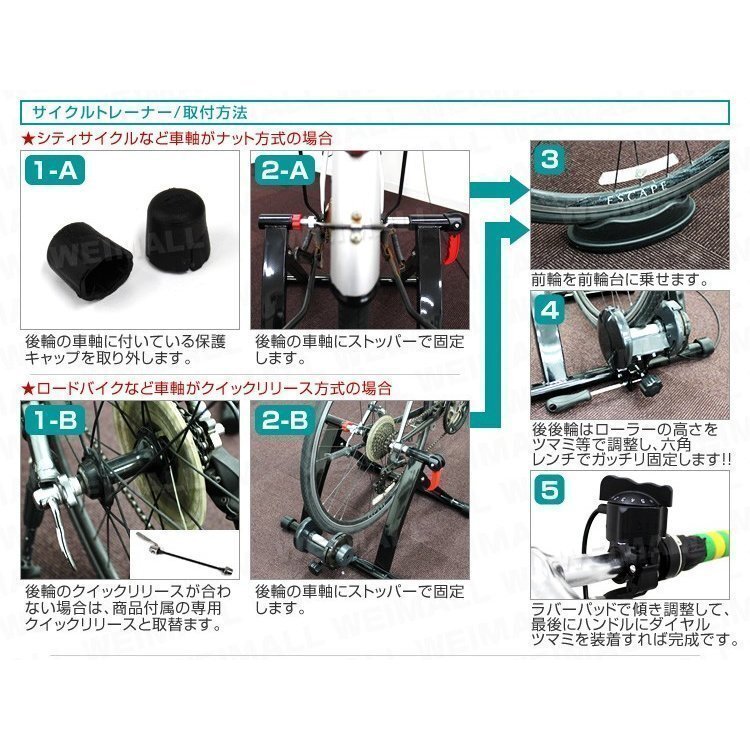 サイクルトレーナー/取付方法

★シティサイクルなど車軸がナット方式の場合

1-A

後輪の車軸に付いている保護キャップを取り外します。

2-A

後輪の車軸にストッパーで固定します。

★ロードバイクなど車軸がクイックリリース方式の場合

1-B

後輪のクイックリリースが合わない場合は、商品付属の専用クイックリリースと取替ます。

2-B

後輪の車軸にストッパーで固定します。

3

ESCAPE

前輪を前輪台に乗せます。

4

後後輪はローラーの高さをツマミ等で調整し、六角レンチでガッチリ固定します!!

5

ラバーパッドで傾き調整して、最後にハンドルにダイヤルツマミを装着すれば完成です。

WEIMALL