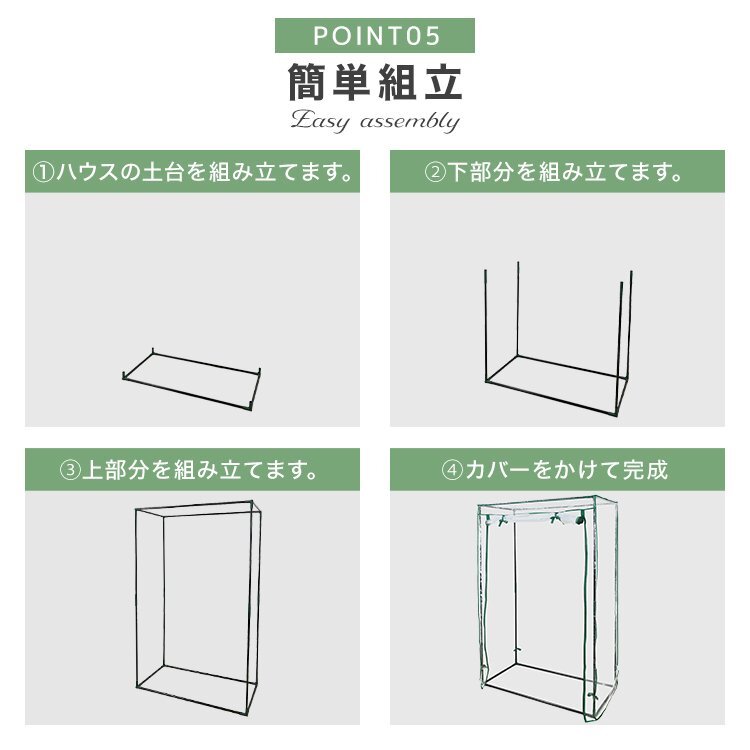 POINT05

簡単組立

Easy assembly

①ハウスの土台を組み立てます。

②下部分を組み立てます。

③上部分を組み立てます。

④カバーをかけて完成