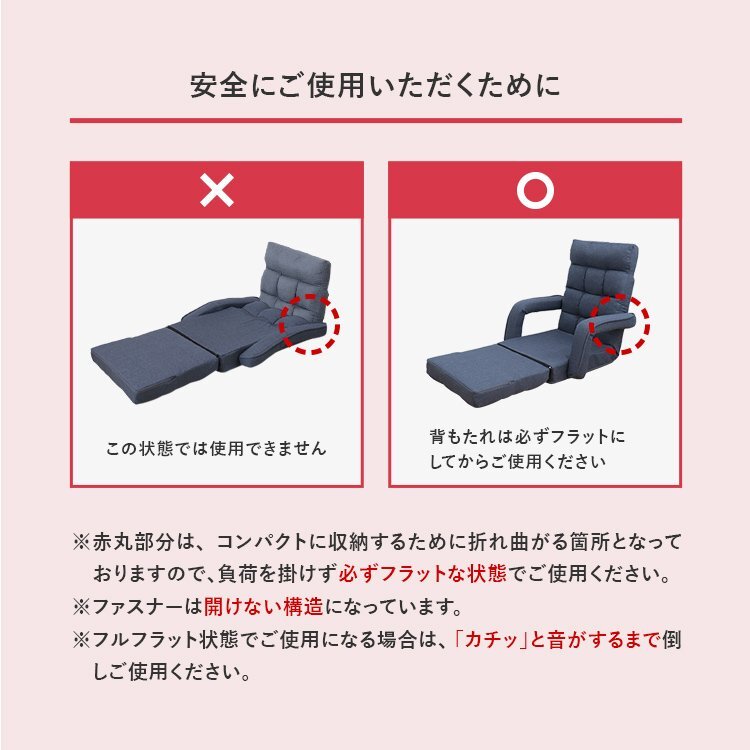 安全にご使用いただくために

×

この状態では使用できません

○

背もたれは必ずフラットにしてからご使用ください

※赤丸部分は、コンパクトに収納するために折れ曲がる箇所となっておりますので、負荷を掛けず必ずフラットな状態でご使用ください。
※ファスナーは開けない構造になっています。
※フルフラット状態でご使用になる場合は、「カチッ」と音がするまで倒しご使用ください。