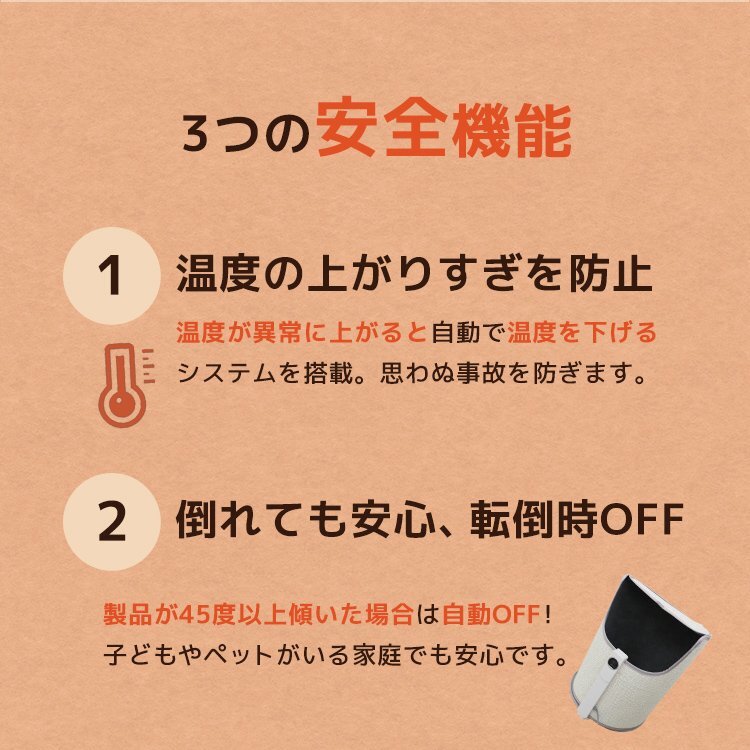 3つの安全機能

1 温度の上がりすぎを防止

温度が異常に上がると自動で温度を下げるシステムを搭載。思わぬ事故を防ぎます。

2 倒れても安心、転倒時OFF

製品が45度以上傾いた場合は自動OFF！
子どもやペットがいる家庭でも安心です。