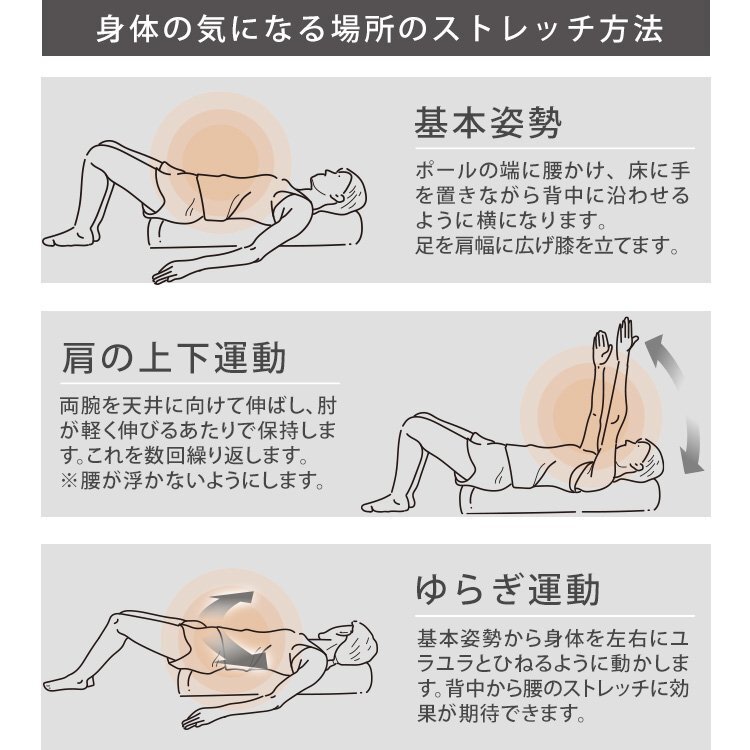 身体の気になる場所のストレッチ方法

基本姿勢

ポールの端に腰かけ、床に手を置きながら背中に沿わせるように横になります。
足を肩幅に広げ膝を立てます。

肩の上下運動

両腕を天井に向けて伸ばし、肘が軽く伸びるあたりで保持します。これを数回繰り返します。
※腰が浮かないようにします。

ゆらぎ運動

基本姿勢から身体を左右にユラユラとひねるように動かします。背中から腰のストレッチに効果が期待できます。