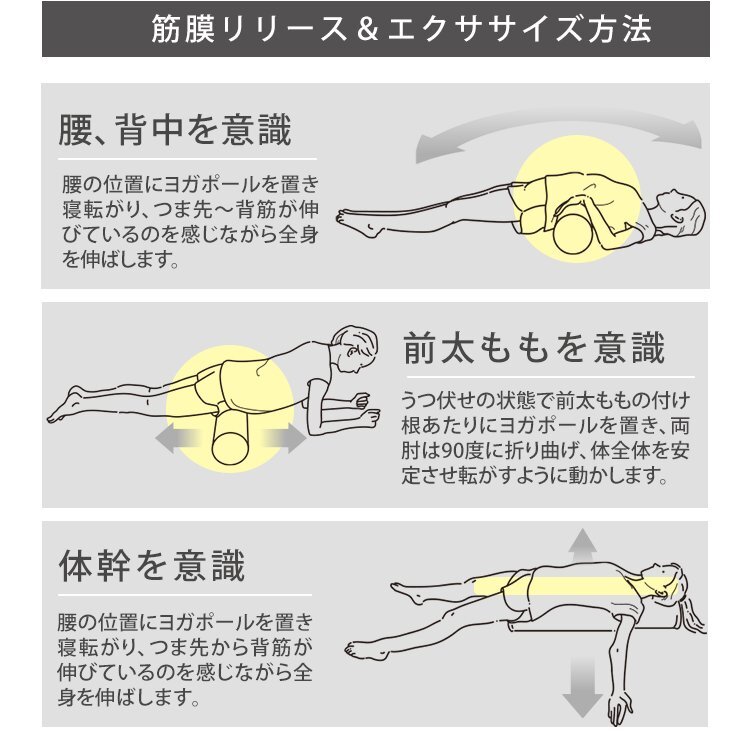 筋膜リリース＆エクササイズ方法

腰、背中を意識

腰の位置にヨガポールを置き寝転がり、つま先～背筋が伸びているのを感じながら全身を伸ばします。

前太ももを意識

うつ伏せの状態で前太ももの付け根あたりにヨガポールを置き、両肘は90度に折り曲げ、体全体を安定させ転がすように動かします。

体幹を意識

腰の位置にヨガポールを置き寝転がり、つま先から背筋が伸びているのを感じながら全身を伸ばします。