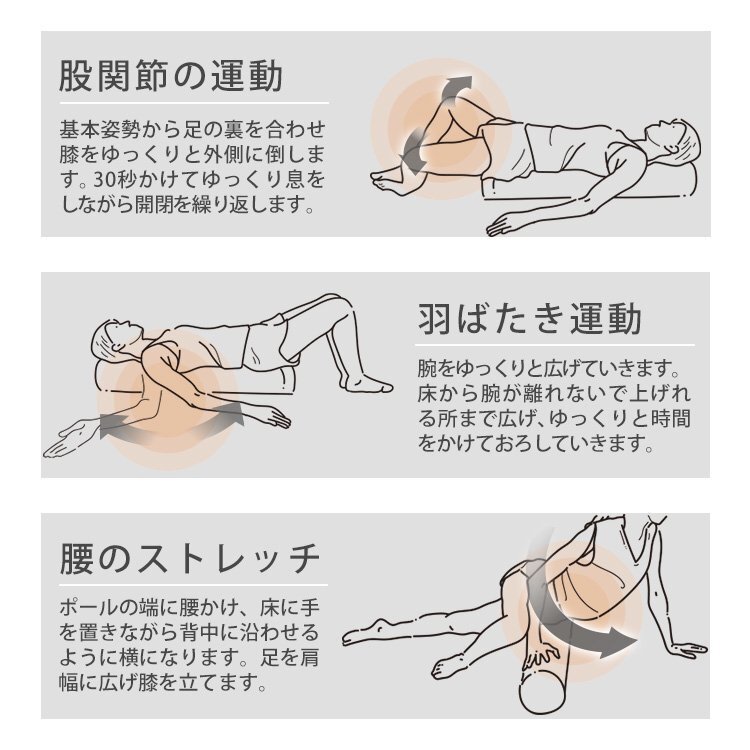 股関節の運動

基本姿勢から足の裏を合わせ膝をゆっくりと外側に倒します。30秒かけてゆっくり息をしながら開閉を繰り返します。

羽ばたき運動

腕をゆっくりと広げていきます。床から腕が離れないで上げれる所まで広げ、ゆっくりと時間をかけておろしていきます。

腰のストレッチ

ポールの端に腰かけ、床に手を置きながら背中に沿わせるように横になります。足を肩幅に広げ膝を立てます。