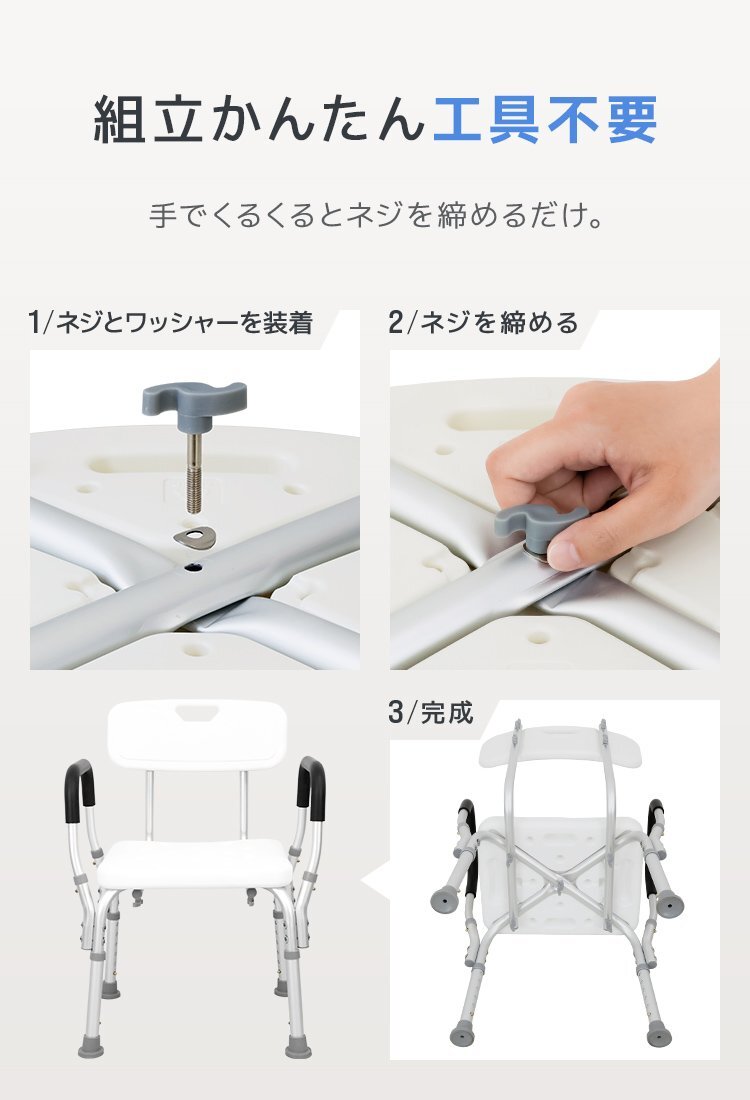 組立かんたん工具不要

手でくるくるとネジを締めるだけ。

1/ネジとワッシャーを装着

2/ネジを締める

3/完成