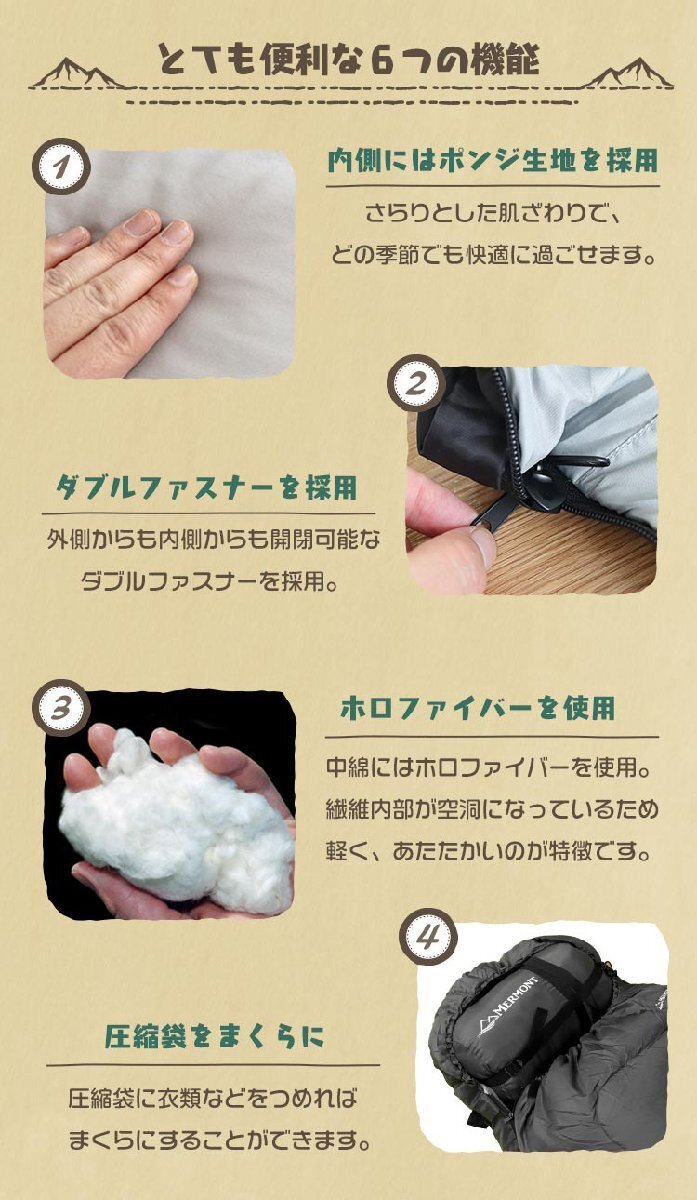 とても便利な6つの機能

1

内側にはポンジ生地を採用

さらりとした肌ざわりで、どの季節でも快適に過ごせます。

2

ダブルファスナーを採用

外側からも内側からも開閉可能なダブルファスナーを採用。

3

ホロファイバーを使用

中綿にはホロファイバーを使用。繊維内部が空洞になっているため軽く、あたたかいのが特徴です。

4

MERMONT

圧縮袋をまくらに

圧縮袋に衣類などをつめればまくらにすることができます。