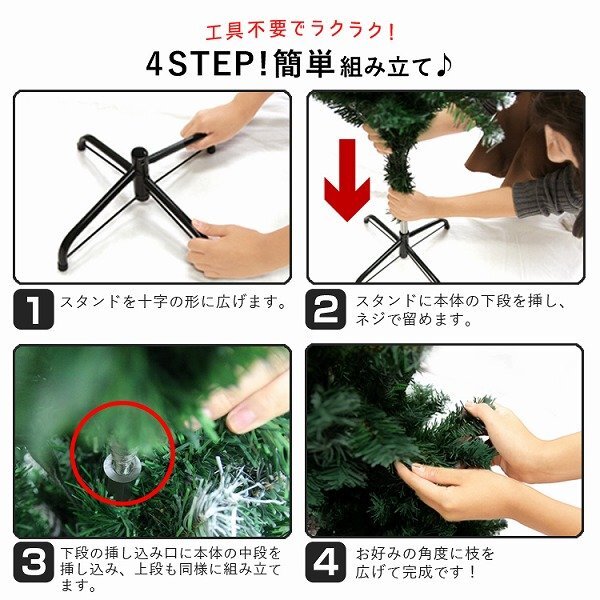 工具不要でラクラク!

4STEP!簡単組み立て♪

1 スタンドを十字の形に広げます。

2 スタンドに本体の下段を挿し、ネジで留めます。

3 下段の挿し込み口に本体の中段を挿し込み、上段も同様に組み立てます。

4 お好みの角度に枝を広げて完成です!