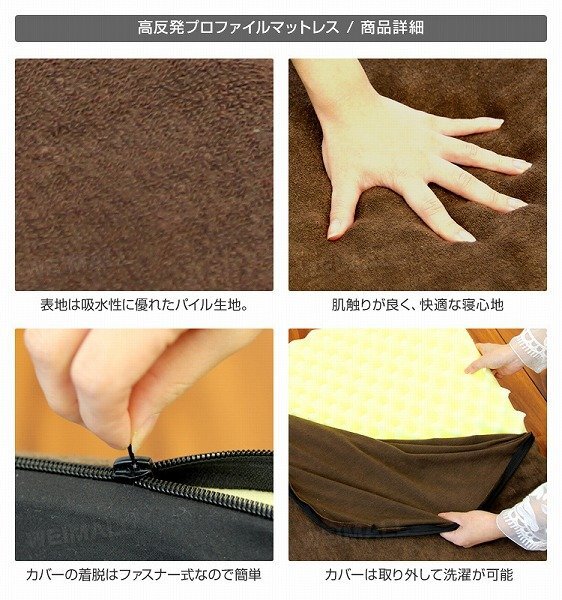 高反発プロファイルマットレス / 商品詳細

表地は吸水性に優れたパイル生地。

肌触りが良く、快適な寝心地

カバーの着脱はファスナー式なので簡単

カバーは取り外して洗濯が可能