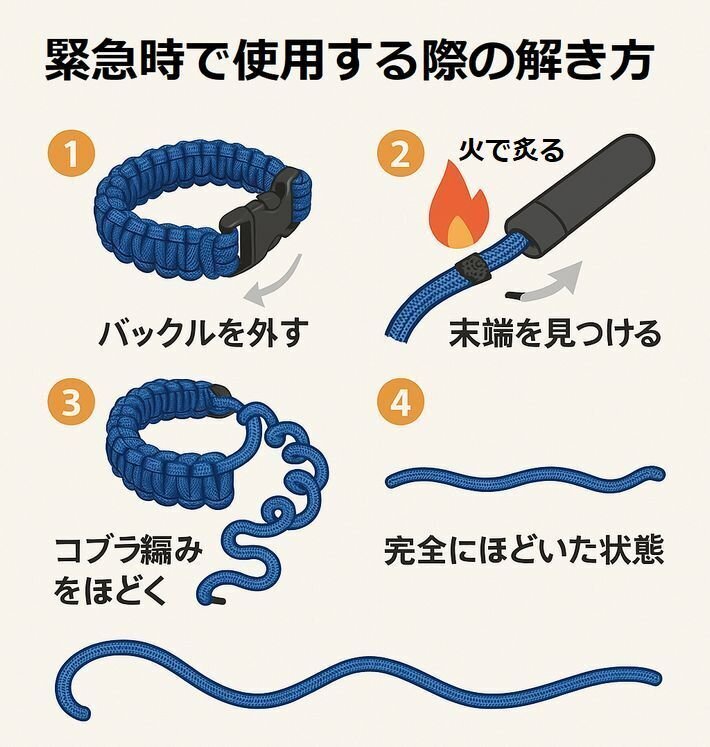 緊急時で使用する際の解き方

1
バックルを外す

2
火で炙る
末端を見つける

3
コブラ編みをほどく

4
完全にほどいた状態