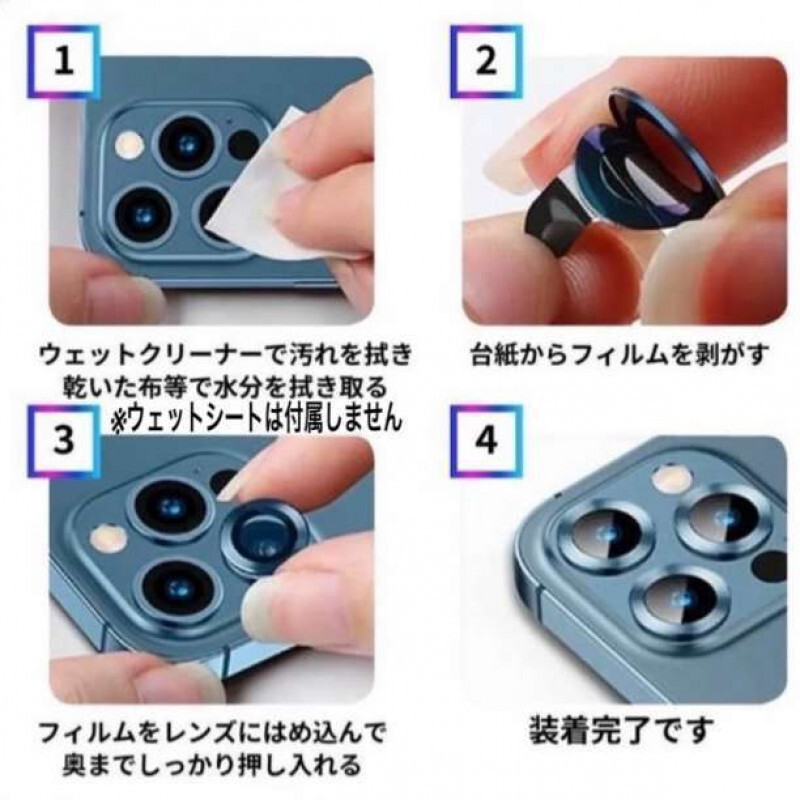 1

ウェットクリーナーで汚れを拭き
乾いた布等で水分を拭き取る
※ウェットシートは付属しません

2

台紙からフィルムを剥がす

3

フィルムをレンズにはめ込んで
奥までしっかり押し入れる

4

装着完了です