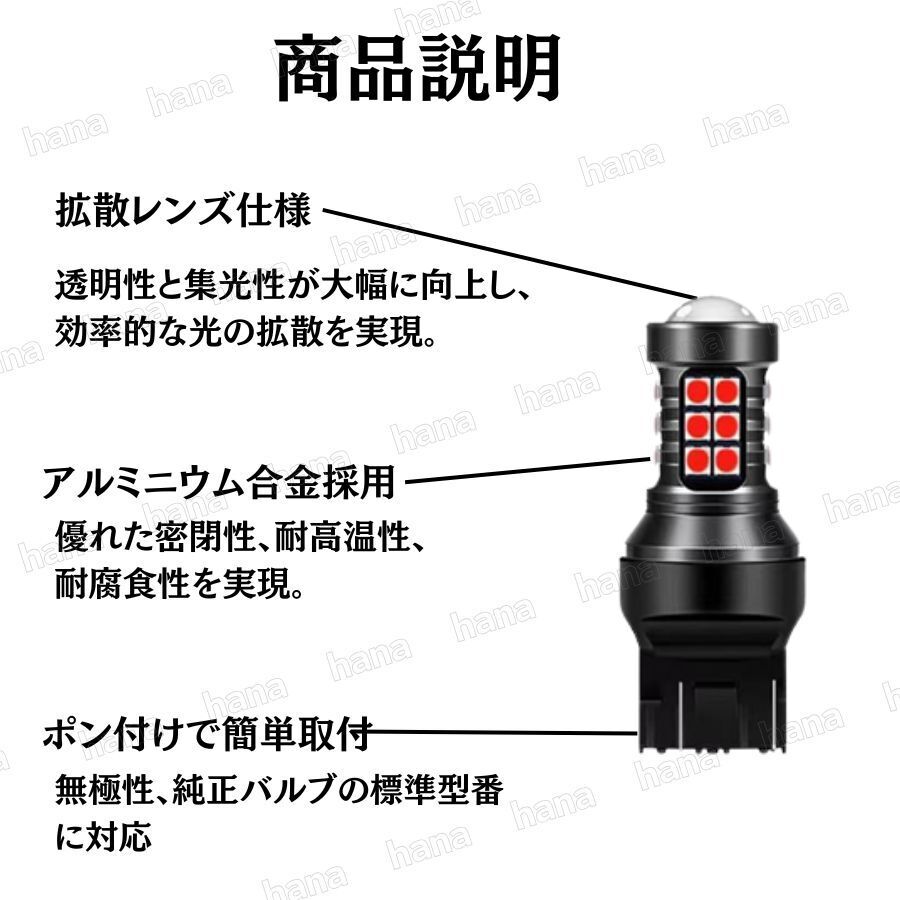 商品説明

拡散レンズ仕様

透明性と集光性が大幅に向上し、効率的な光の拡散を実現。

アルミニウム合金採用

優れた密閉性、耐高温性、耐腐食性を実現。

ポン付けで簡単取付

無極性、純正バルブの標準型番に対応

hana