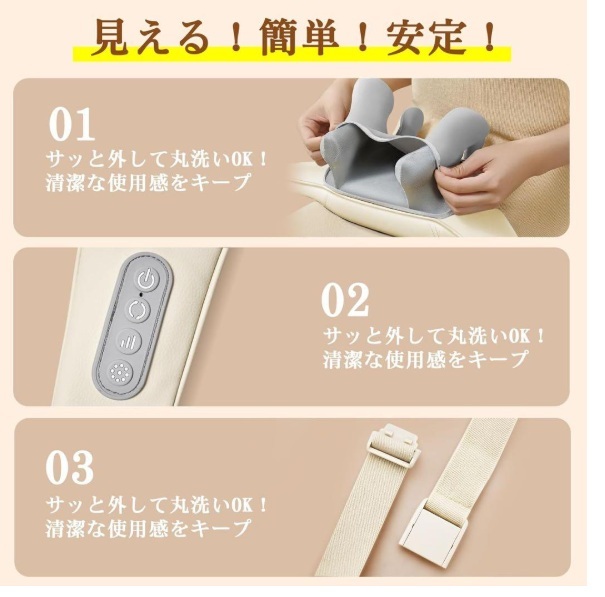 見える！簡単！安定！

01
サッと外して丸洗いOK！
清潔な使用感をキープ

02
サッと外して丸洗いOK！
清潔な使用感をキープ

03
サッと外して丸洗いOK！
清潔な使用感をキープ