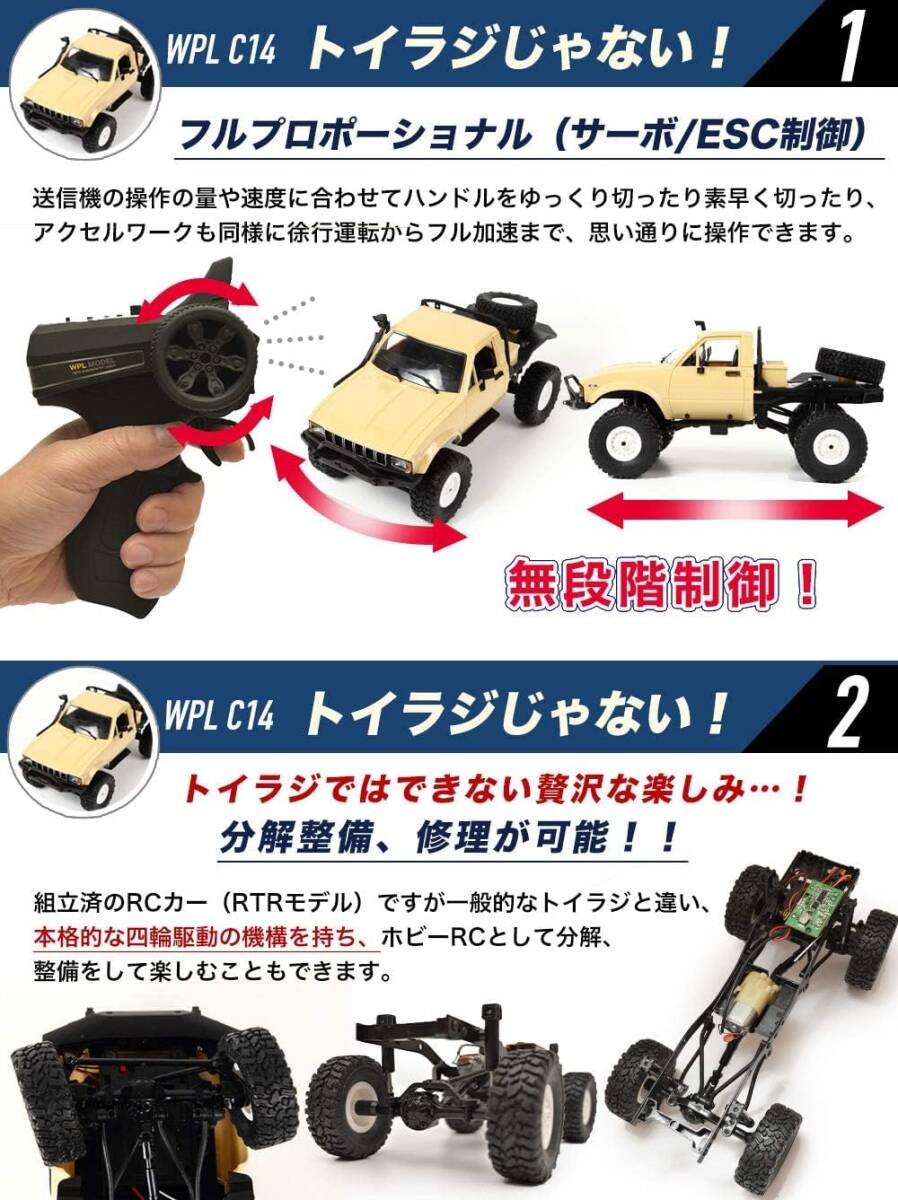 WPL C14 トイラジじゃない！ 1

フルプロポーショナル（サーボ/ESC制御）

送信機の操作の量や速度に合わせてハンドルをゆっくり切ったり素早く切ったり、アクセルワークも同様に徐行運転からフル加速まで、思い通りに操作できます。

WPL MODEL

無段階制御！

WPL C14 トイラジじゃない！ 2

トイラジではできない贅沢な楽しみ…！
分解整備、修理が可能！！

組立済のRCカー（RTRモデル）ですが一般的なトイラジと違い、本格的な四輪駆動の機構を持ち、ホビーRCとして分解、整備をして楽しむこともできます。